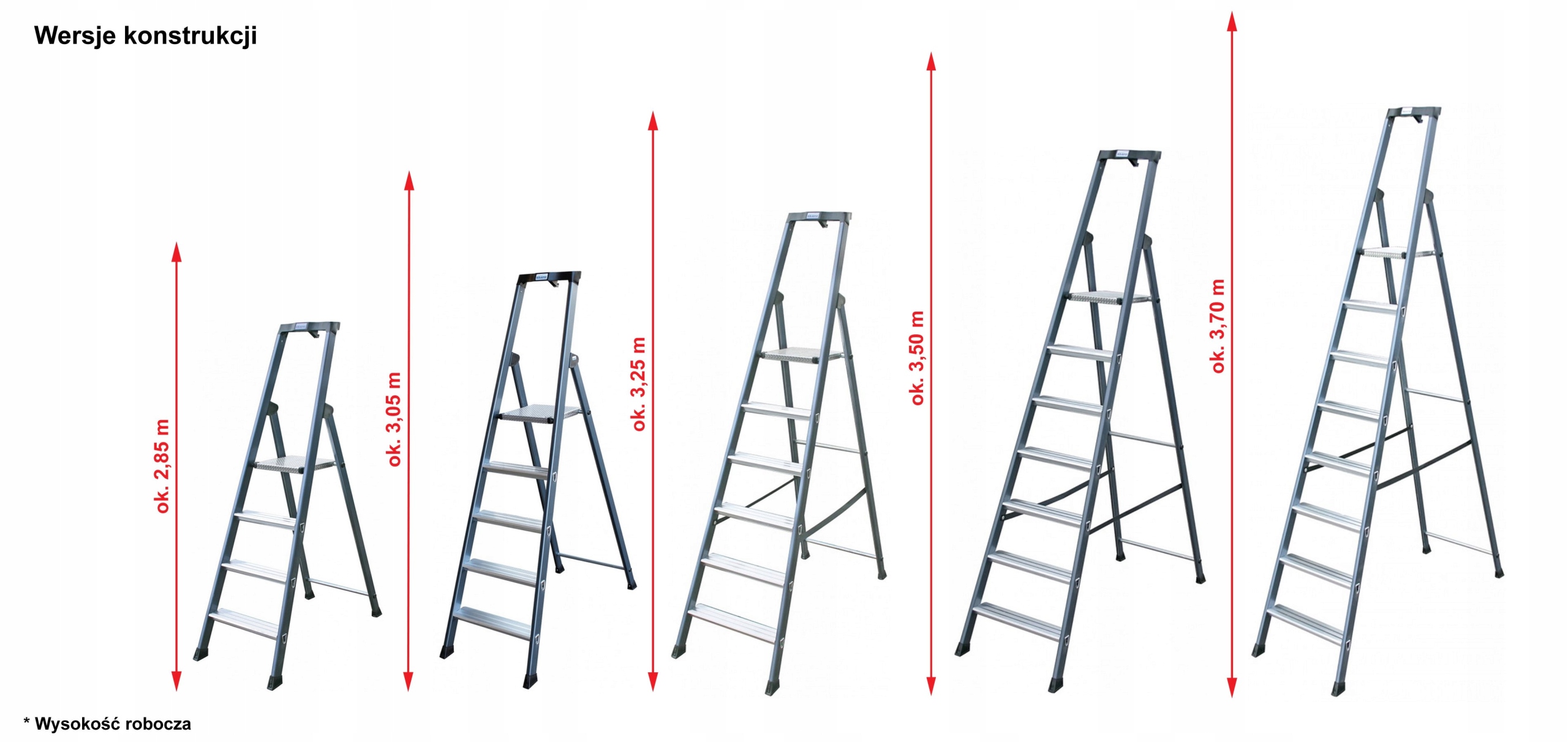 Wersje konstrukcji

ok. 2,85 m

ok. 3,05 m

ok. 3,25 m

ok. 3,50 m

ok. 3,70 m

* Wysokość robocza