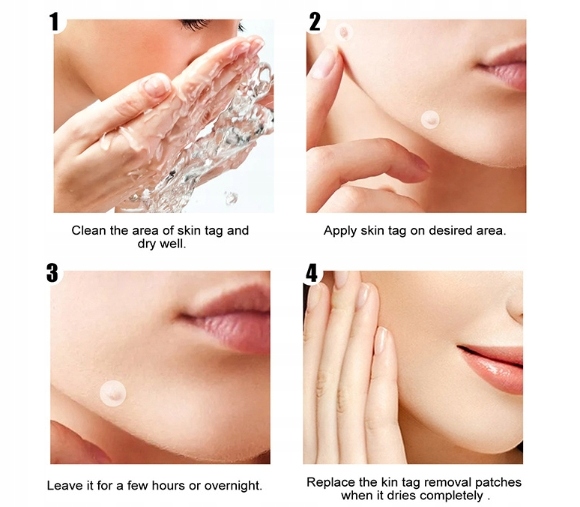 1

Clean the area of skin tag and dry well.

2

Apply skin tag on desired area.

3

Leave it for a few hours or overnight.

4

Replace the kin tag removal patches when it dries completely .