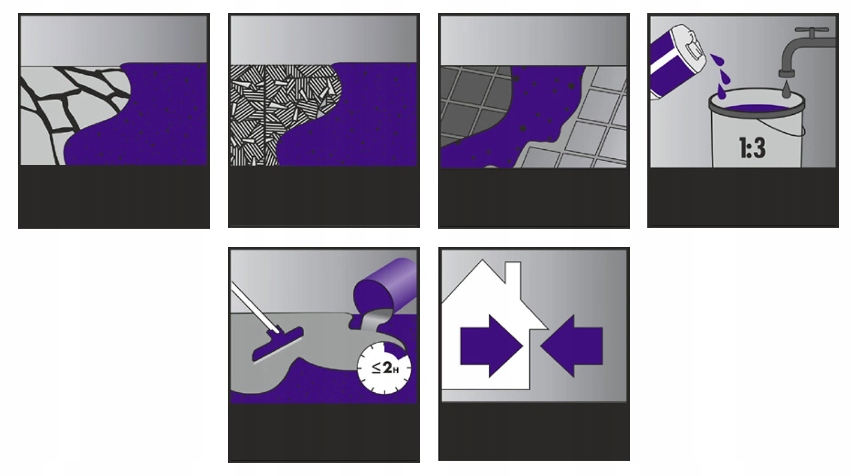 1:3

≤2H