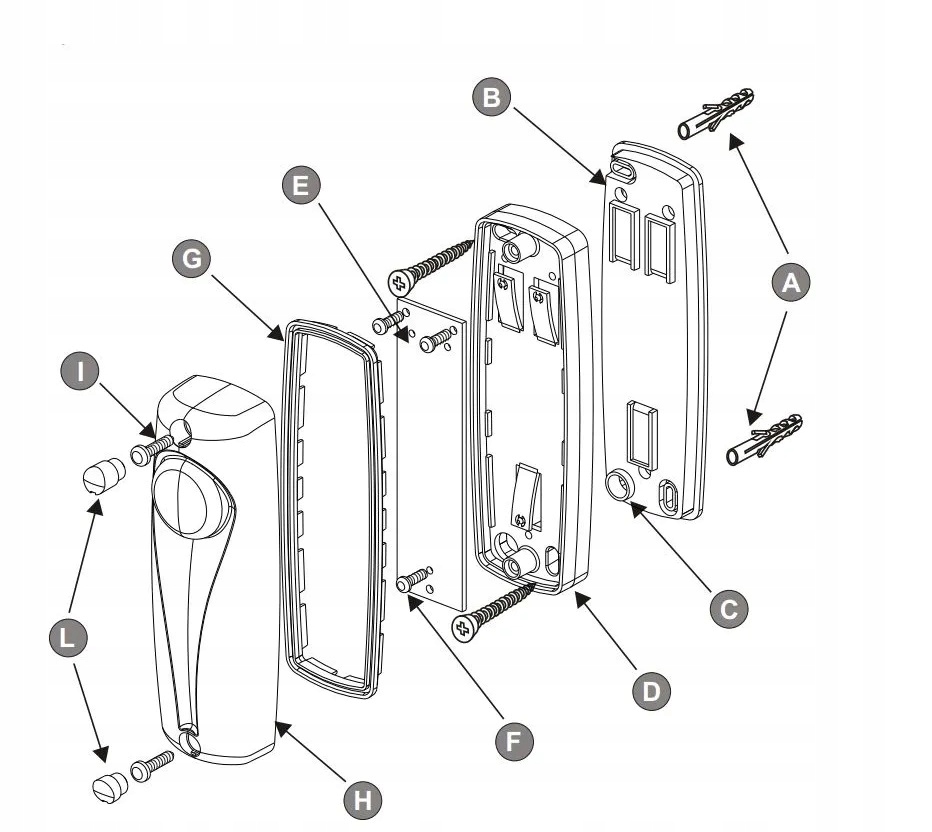 B
E
G
A
I
L
C
D
F
H