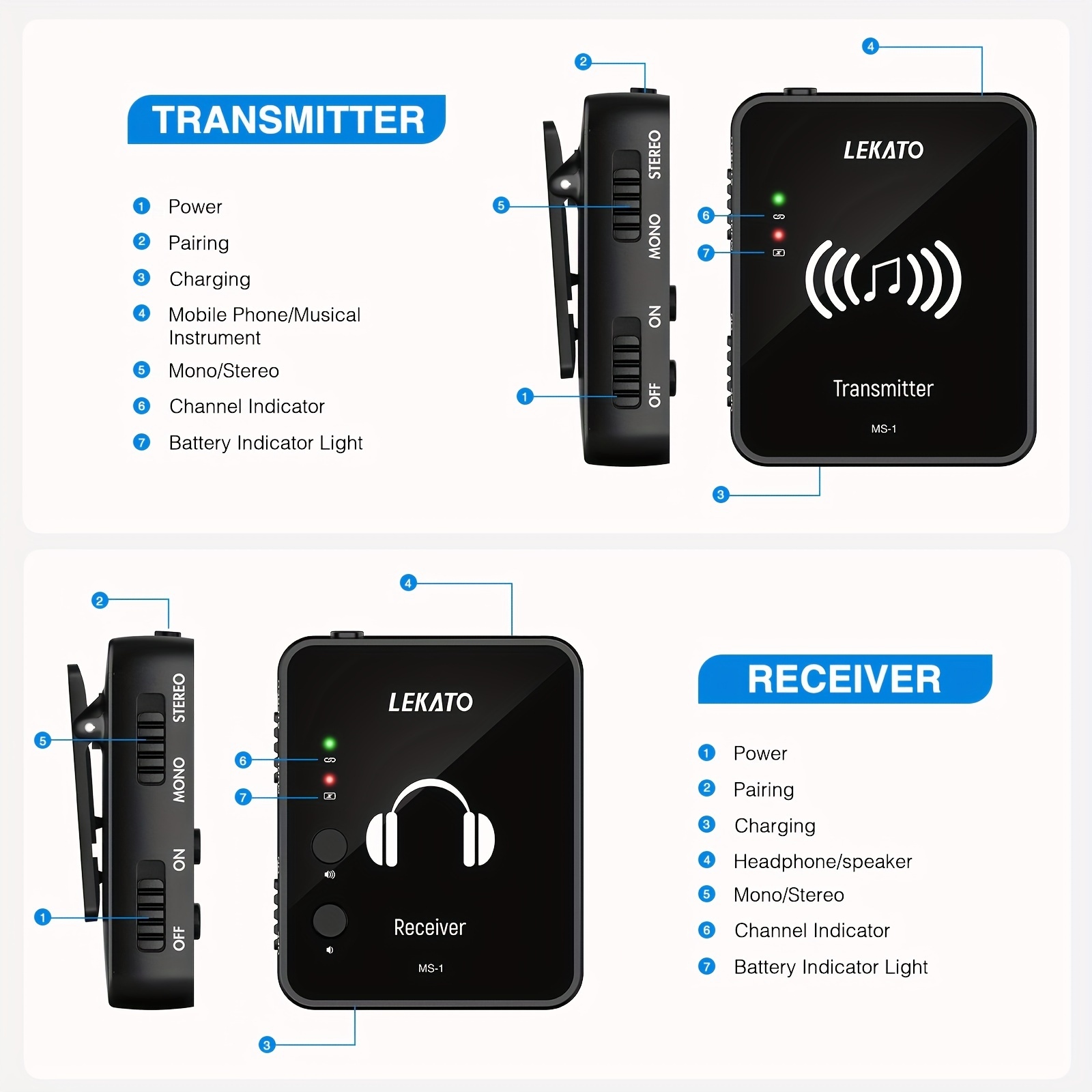 TRANSMITTER

1 Power
2 Pairing
3 Charging
4 Mobile Phone/Musical Instrument
5 Mono/Stereo
6 Channel Indicator
7 Battery Indicator Light

2
5
1
STEREO
MONO
ON
OFF
4
6
7
3
LEKATO
Transmitter
MS-1

2
5
1
STEREO
MONO
ON
OFF
4
6
7
3
LEKATO
Receiver
MS-1

RECEIVER

1 Power
2 Pairing
3 Charging
4 Headphone/speaker
5 Mono/Stereo
6 Channel Indicator
7 Battery Indicator Light