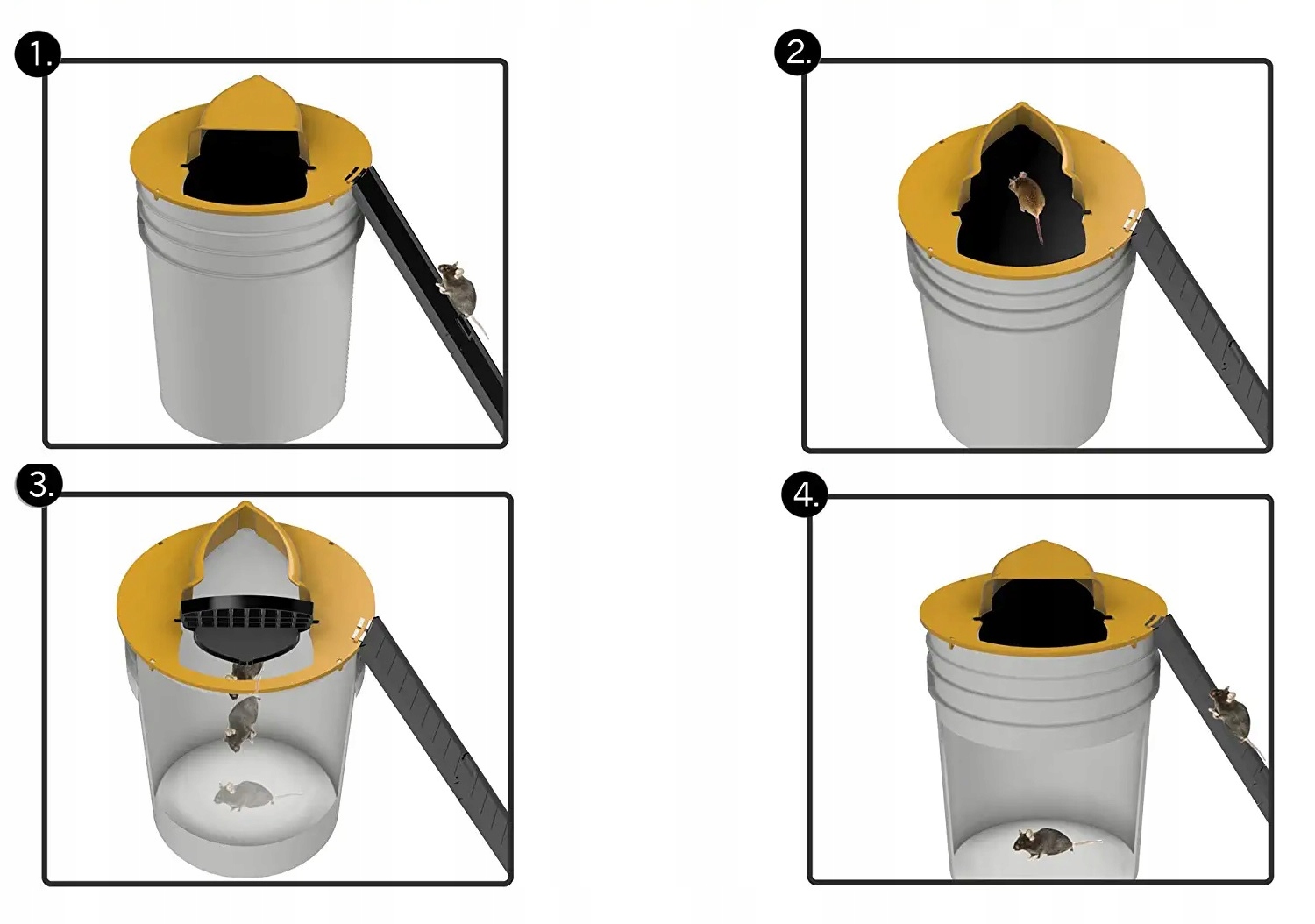 1.

2.

3.

4.