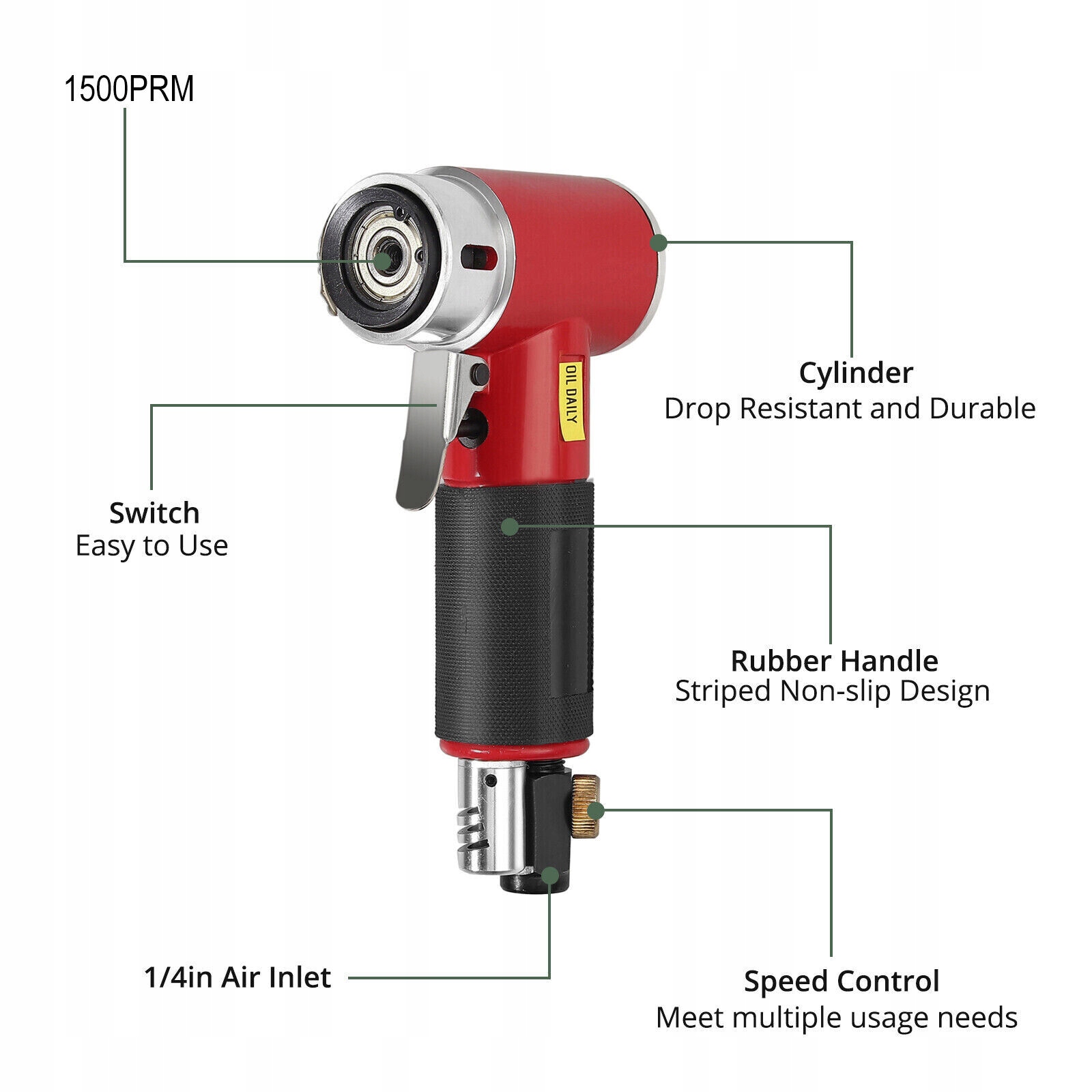 1500PRM

OIL DAILY

Cylinder
Drop Resistant and Durable

Switch
Easy to Use

Rubber Handle
Striped Non-slip Design

1/4in Air Inlet

Speed Control
Meet multiple usage needs