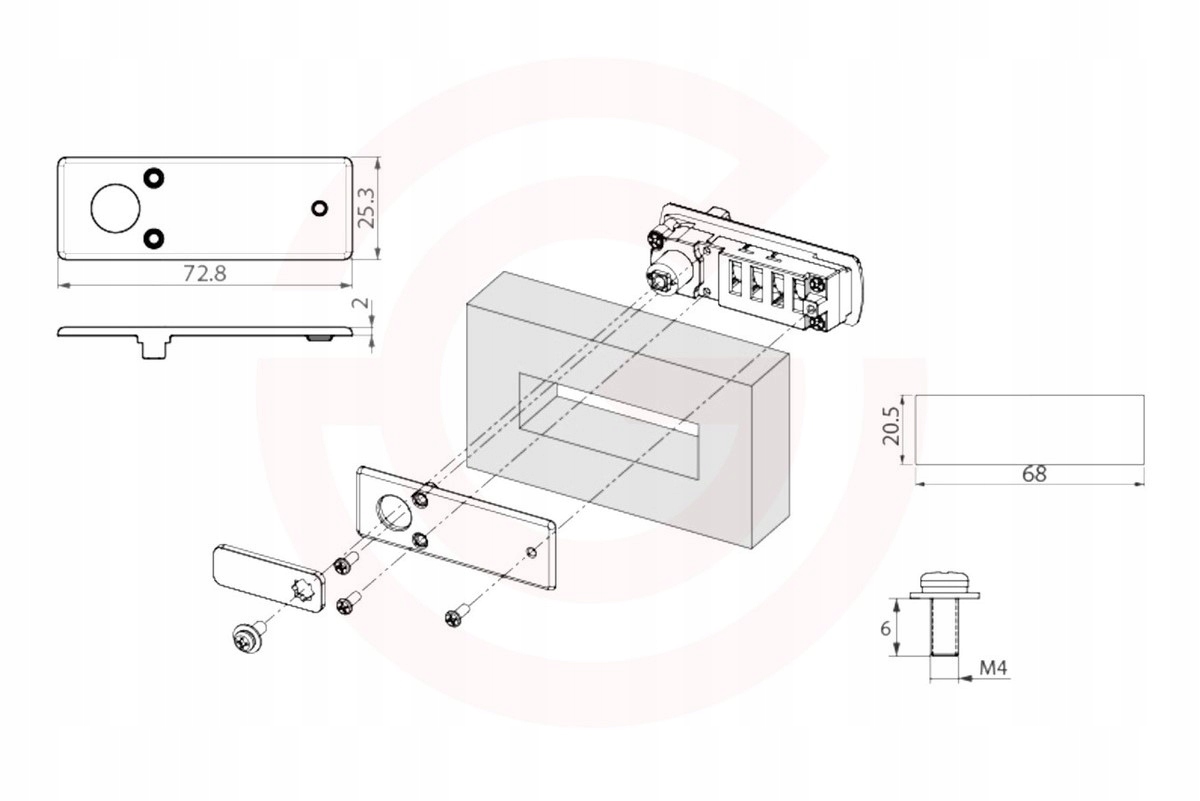 25.3
72.8
2
20.5
68
6
M4