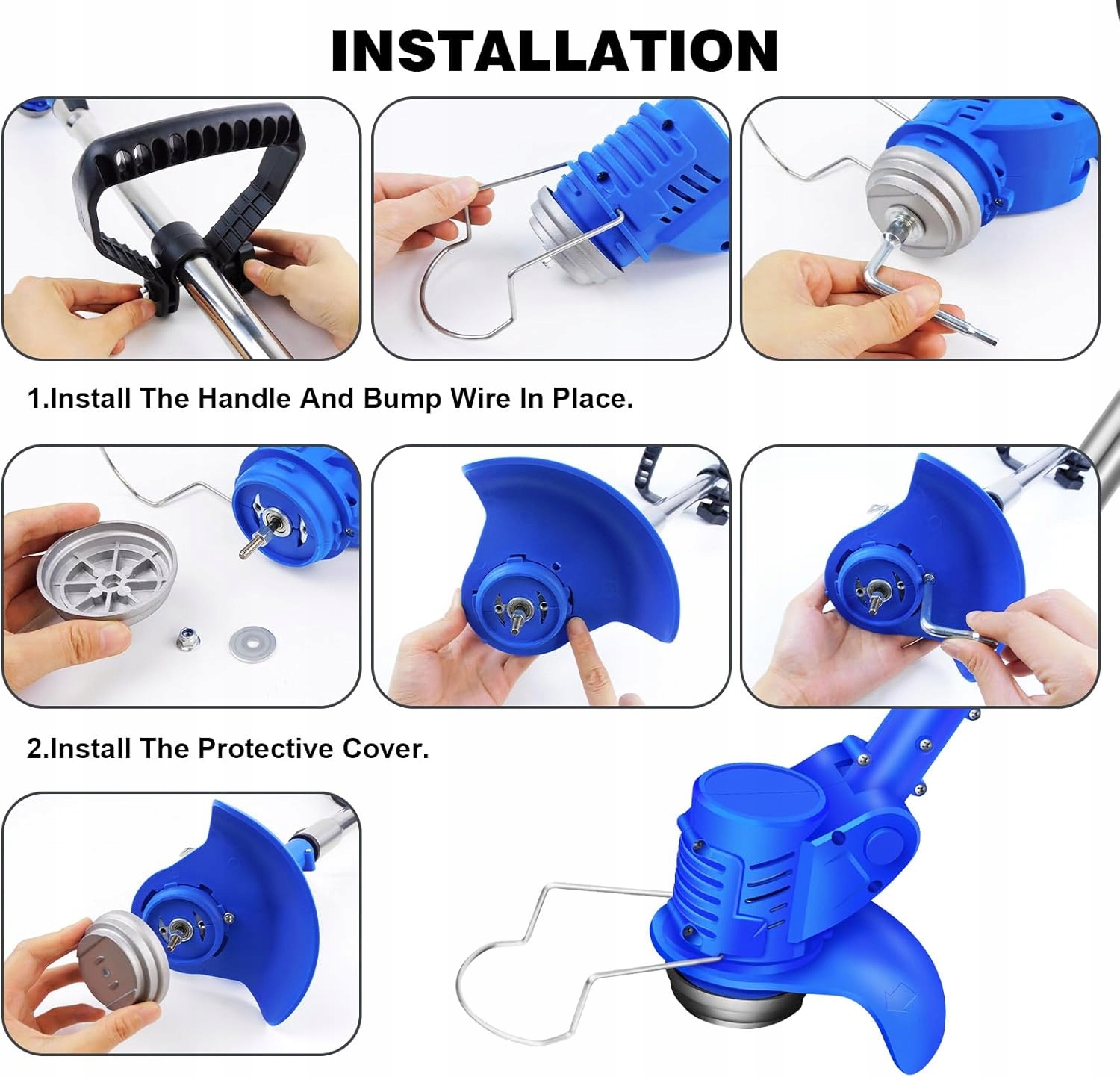 INSTALLATION

1.Install The Handle And Bump Wire In Place.

2.Install The Protective Cover.