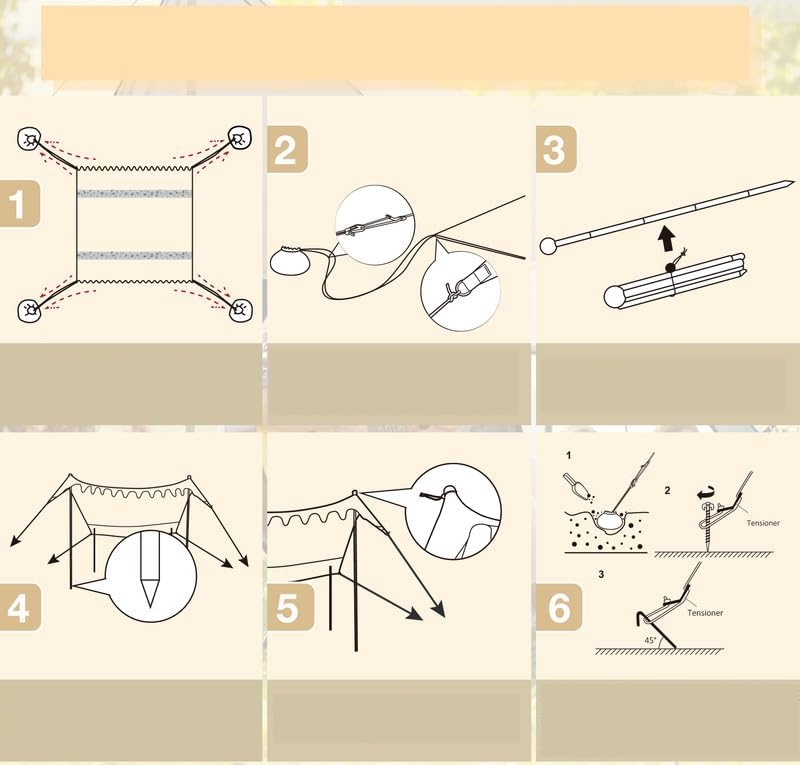 1

2

3

4

5

6

1

2

Tensioner

3

Tensioner

45°