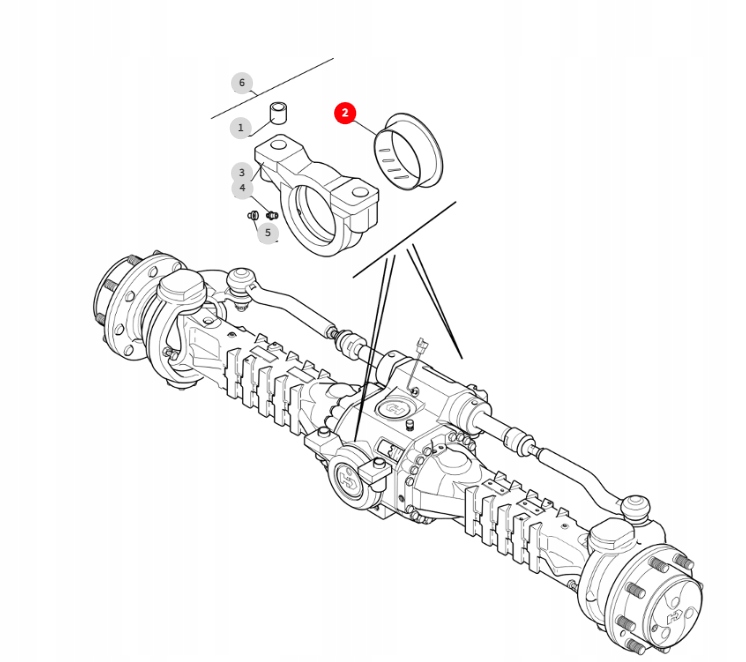 6
1
2
3
4
5