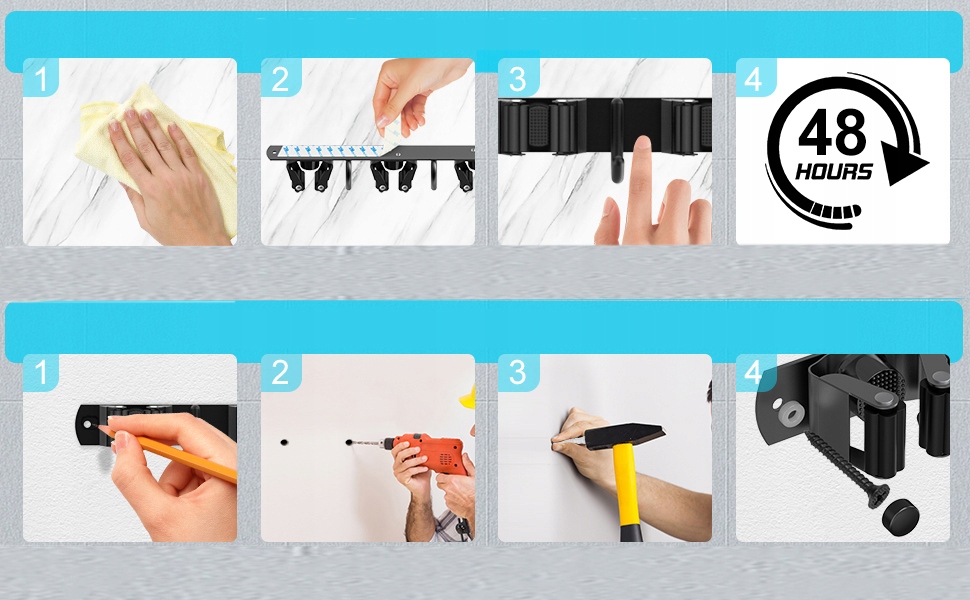 1

2

3

4

48 HOURS

1

2

3

4