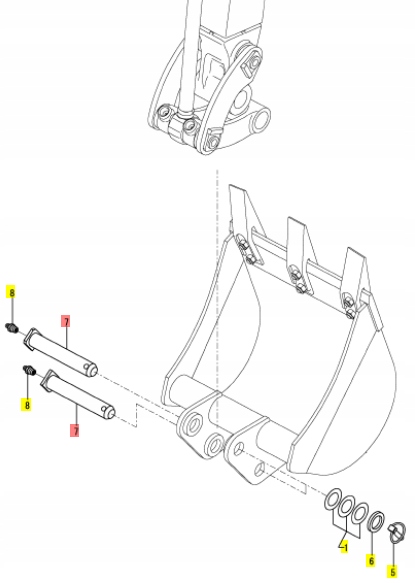 8
7
8
7
1
6
5