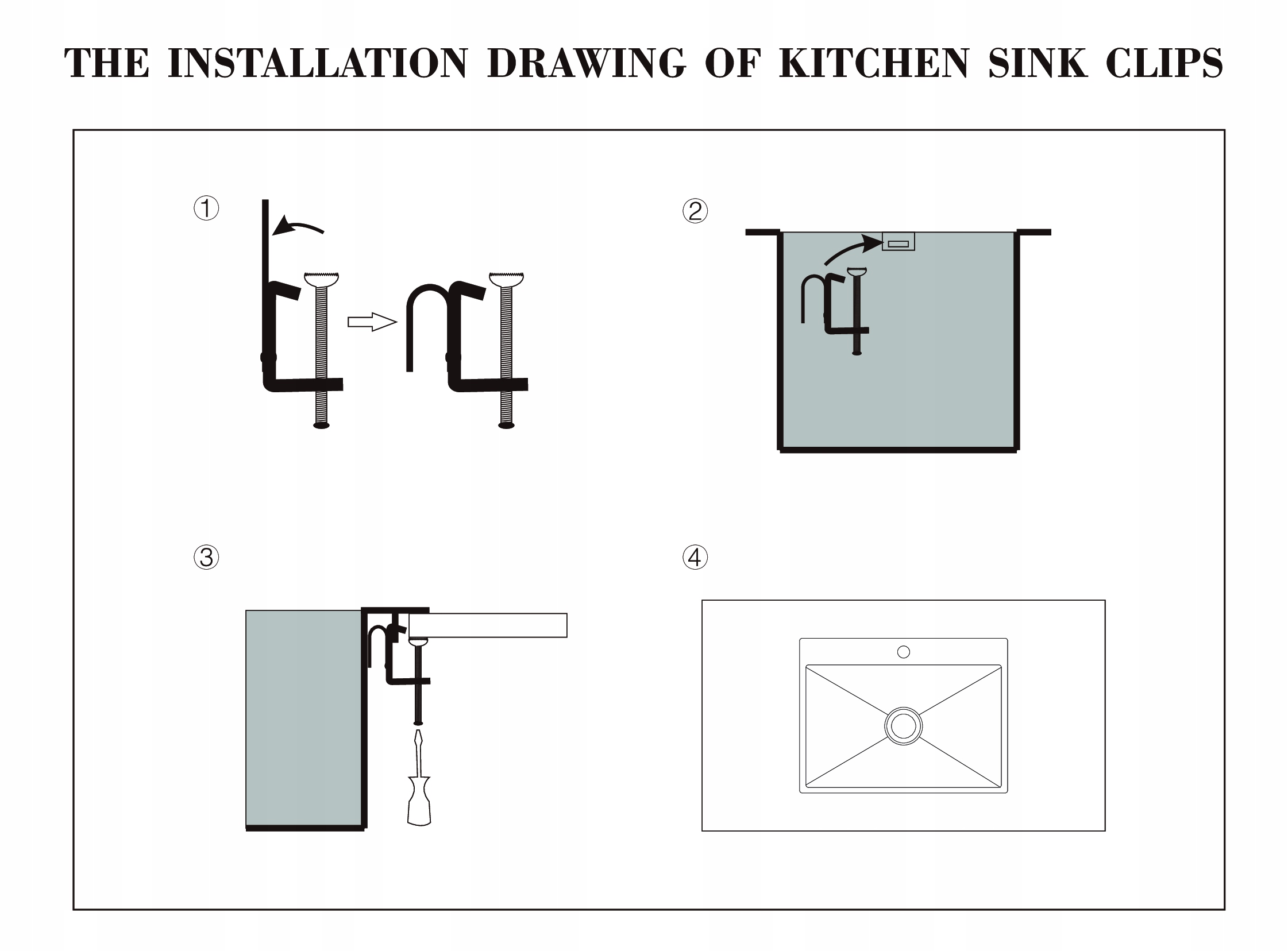 THE INSTALLATION DRAWING OF KITCHEN SINK CLIPS

①

②

③

④