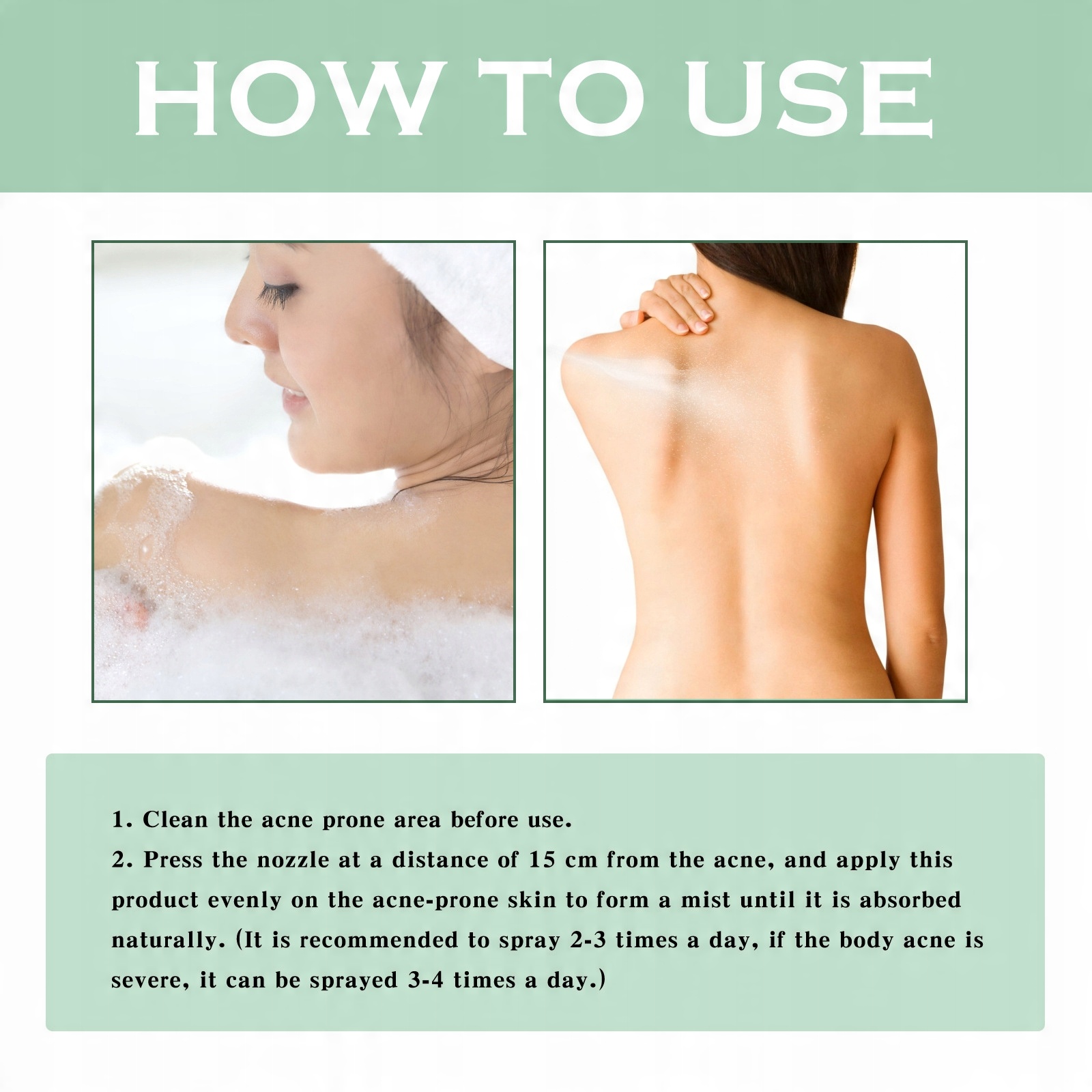 HOW TO USE

1. Clean the acne prone area before use.
2. Press the nozzle at a distance of 15 cm from the acne, and apply this product evenly on the acne-prone skin to form a mist until it is absorbed naturally. (It is recommended to spray 2-3 times a day, if the body acne is severe, it can be sprayed 3-4 times a day.)