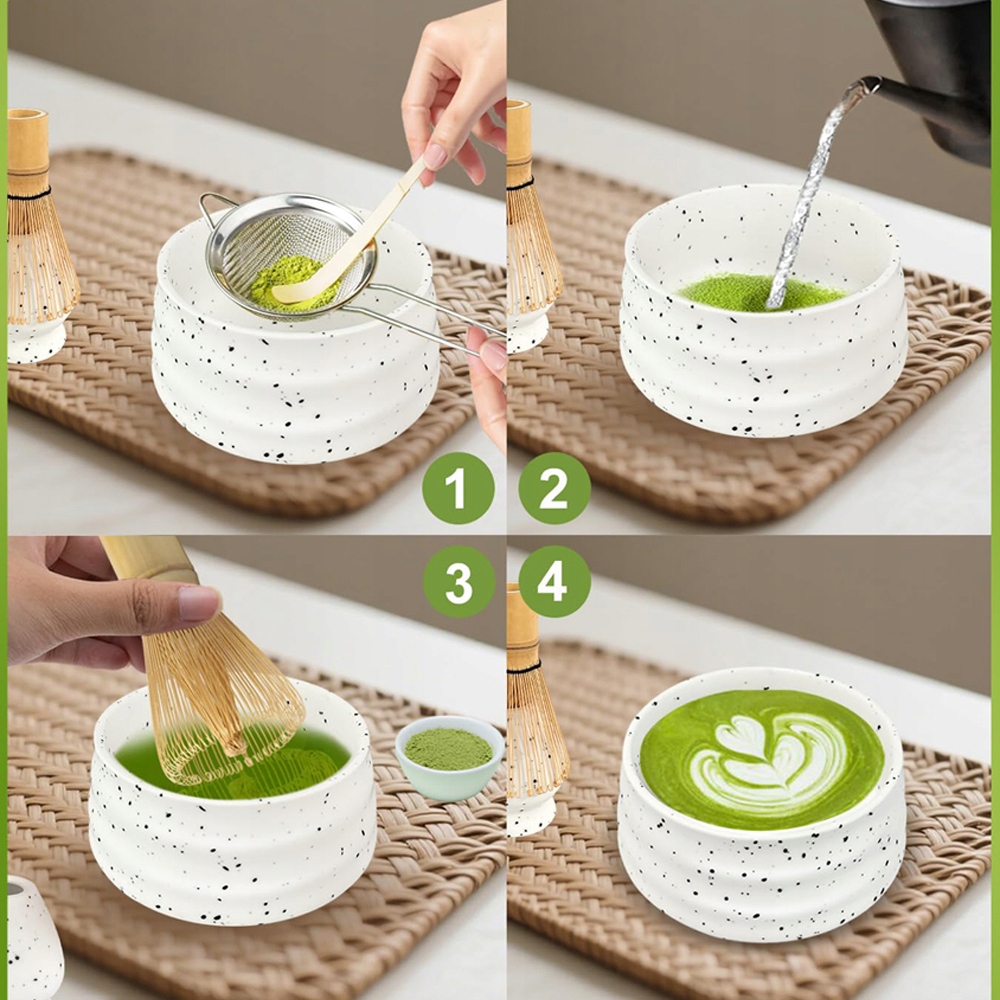 1
2
3
4