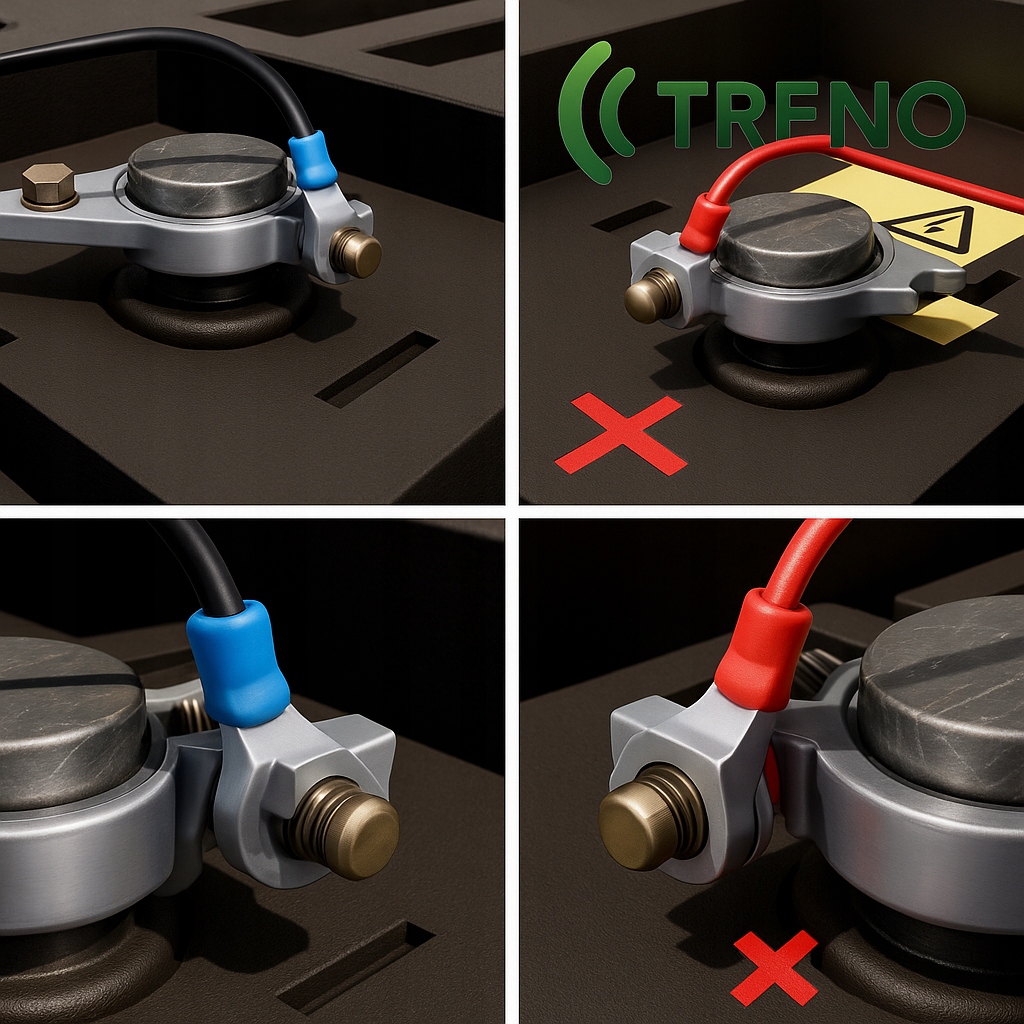 TRENO