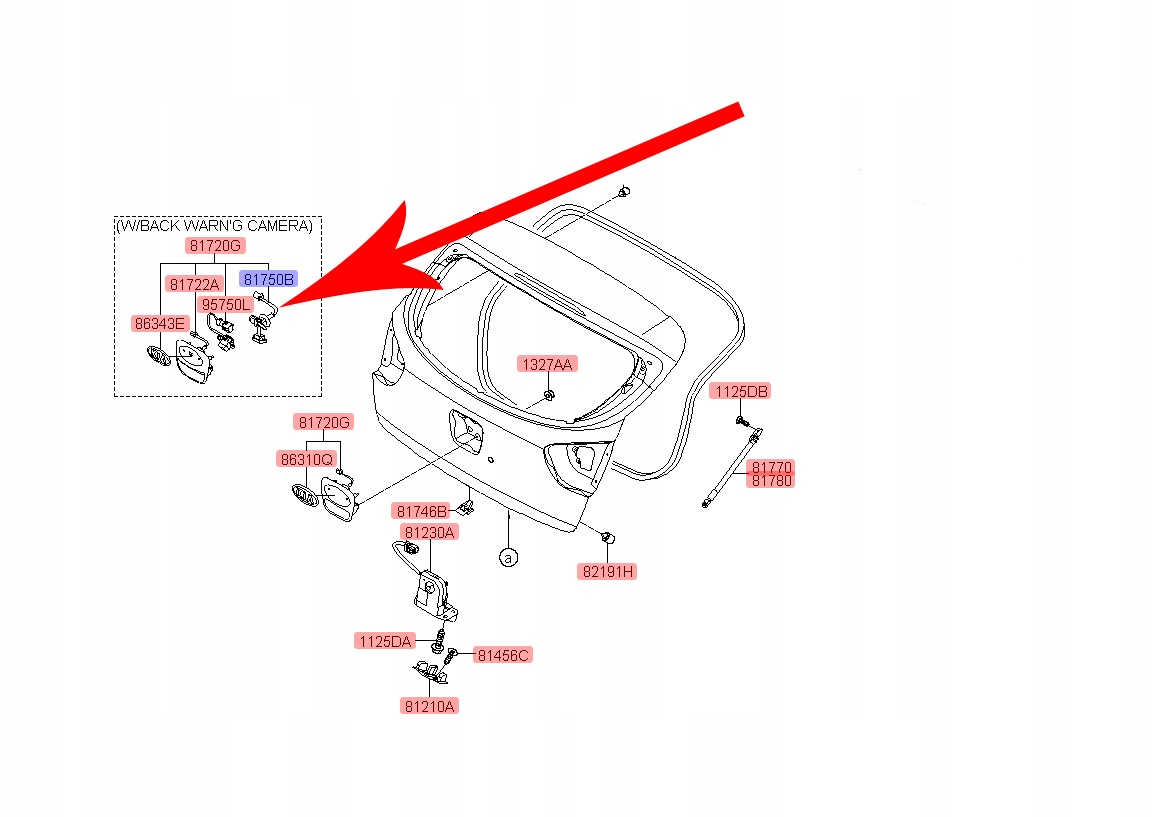 (W/BACK WARN'G CAMERA)
81720G
81722A
81750B
95750L
86343E

1327AA

1125DB

81720G
86310Q

81770
81780

81746B
81230A
a
82191H

1125DA
81456C
81210A