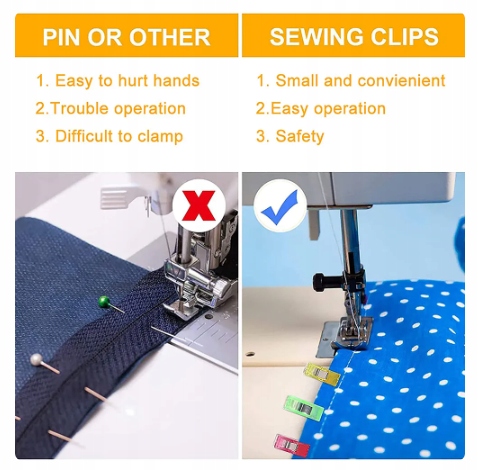 PIN OR OTHER

1. Easy to hurt hands
2.Trouble operation
3. Difficult to clamp

SEWING CLIPS

1. Small and convienient
2.Easy operation
3. Safety