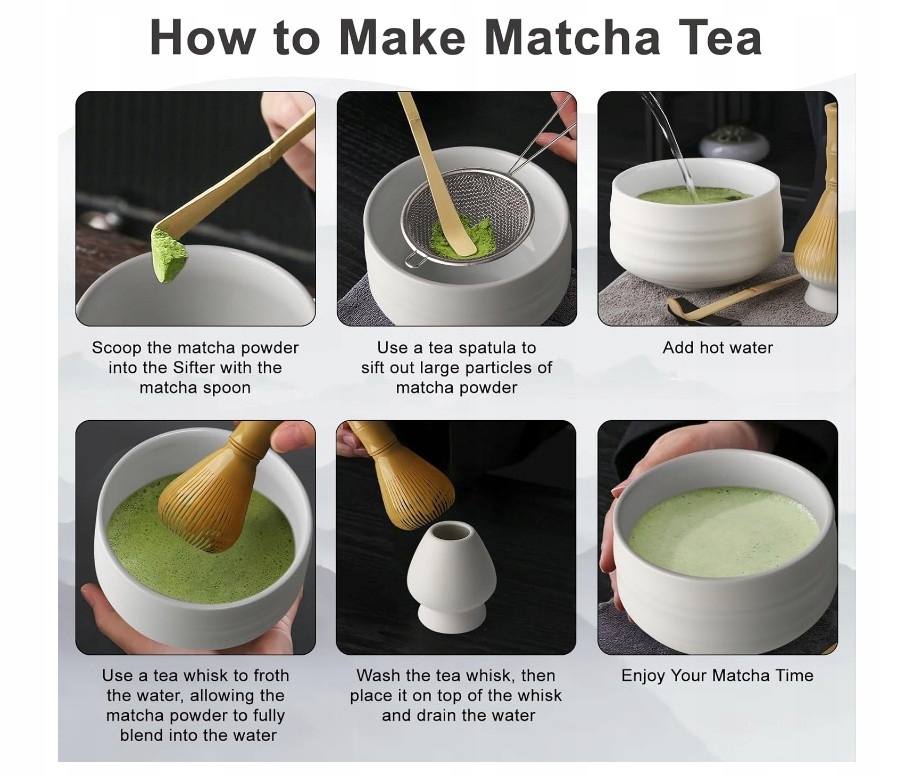 How to Make Matcha Tea

Scoop the matcha powder into the Sifter with the matcha spoon

Use a tea spatula to sift out large particles of matcha powder

Add hot water

Use a tea whisk to froth the water, allowing the matcha powder to fully blend into the water

Wash the tea whisk, then place it on top of the whisk and drain the water

Enjoy Your Matcha Time