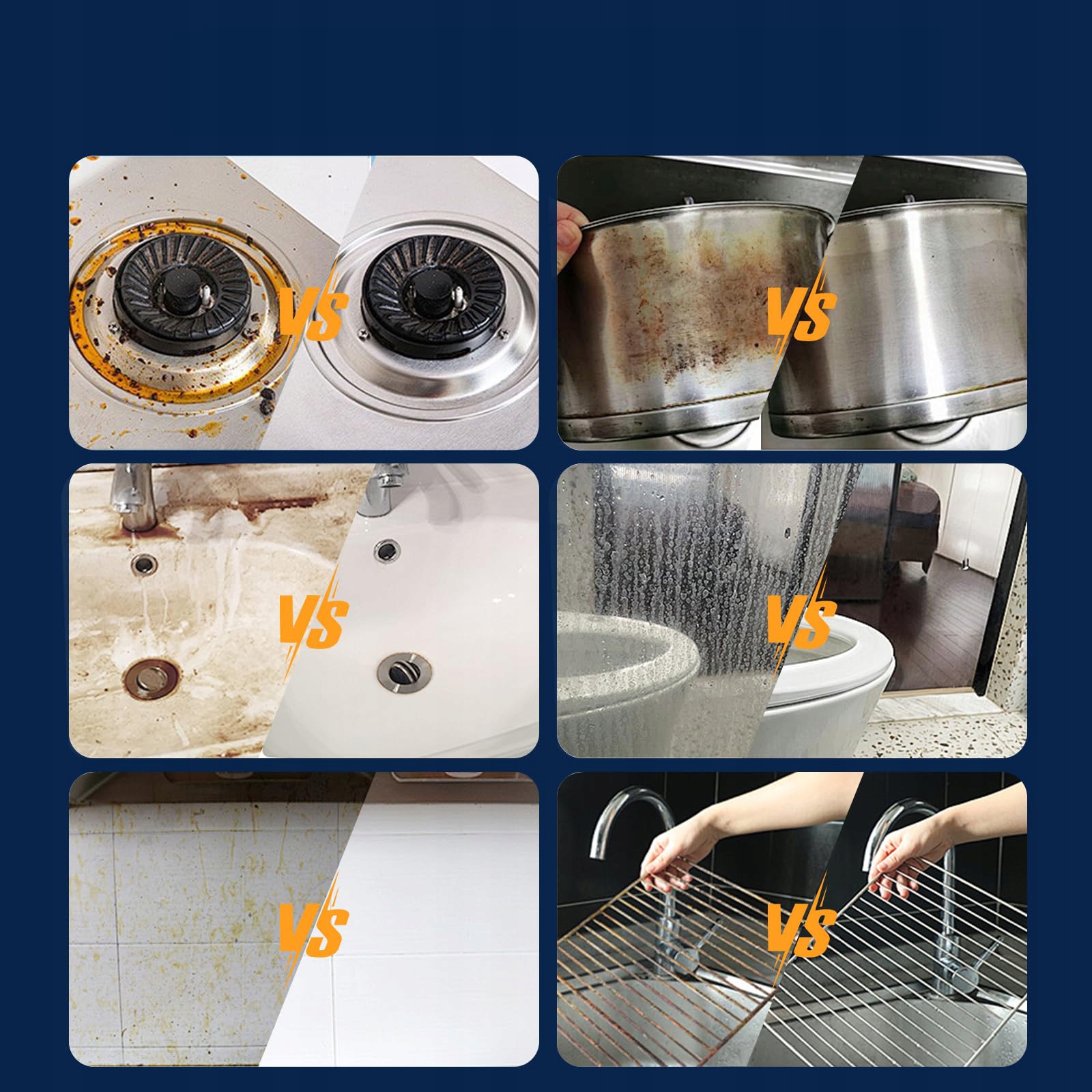 VS

VS

VS

VS

VS

VS