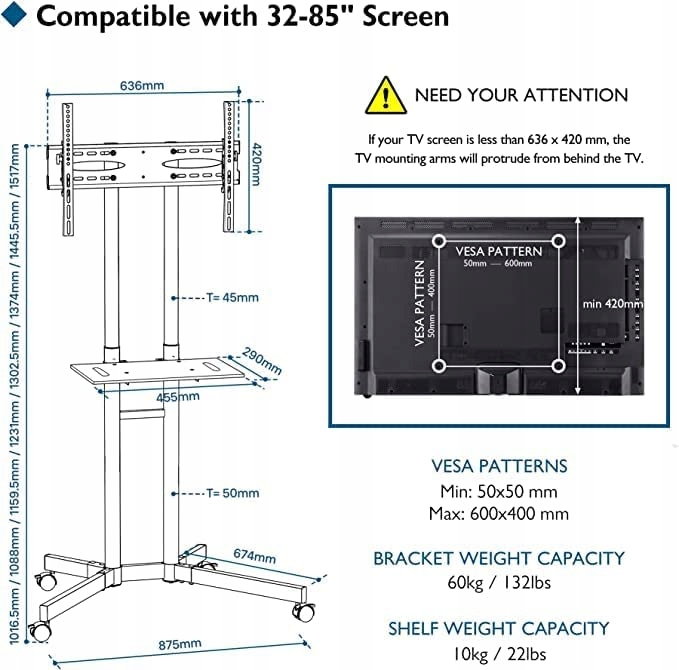 Compatible with 32-85" Screen

636mm

420mm

1016.5mm / 1088mm / 1159.5mm / 1231mm / 1302.5mm / 1374mm / 1445.5mm / 1517mm

T= 45mm

290mm

455mm

T= 50mm

674mm

875mm

NEED YOUR ATTENTION

If your TV screen is less than 636 x 420 mm, the TV mounting arms will protrude from behind the TV.

VESA PATTERN
50mm — 600mm

VESA PATTERN
50mm — 400mm

min 420mm

VESA PATTERNS
Min: 50x50 mm
Max: 600x400 mm

BRACKET WEIGHT CAPACITY
60kg / 132lbs

SHELF WEIGHT CAPACITY
10kg / 22lbs