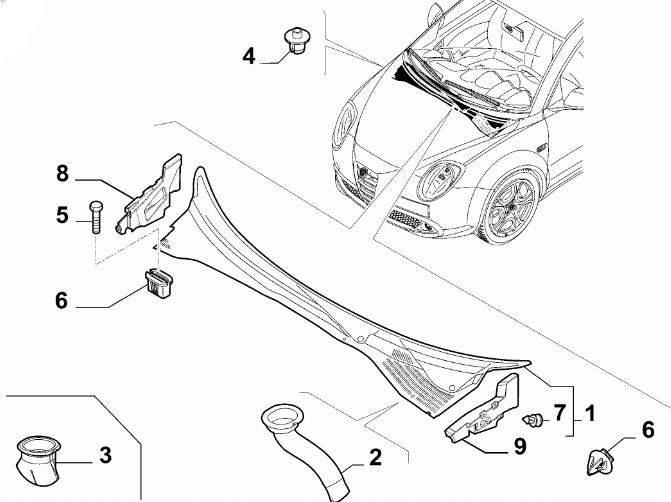 4
8
5
6
7
1
6
9
3
2