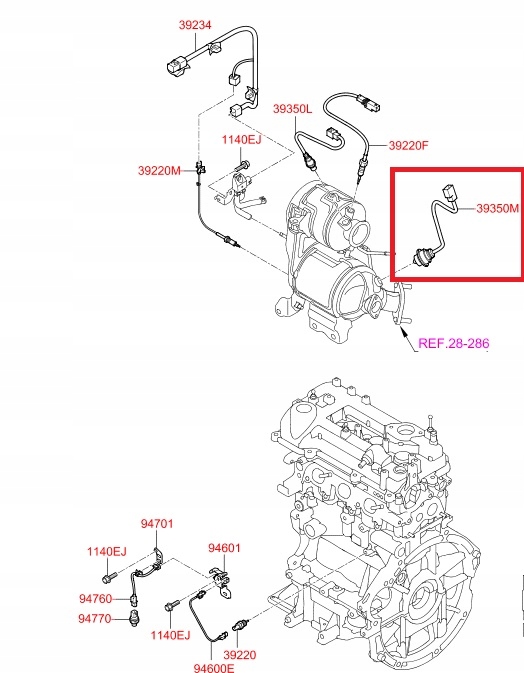 39234

39350L

1140EJ

39220F

39220M

39350M

REF.28-286

94701

1140EJ

94601

94760

94770

1140EJ

39220

94600E