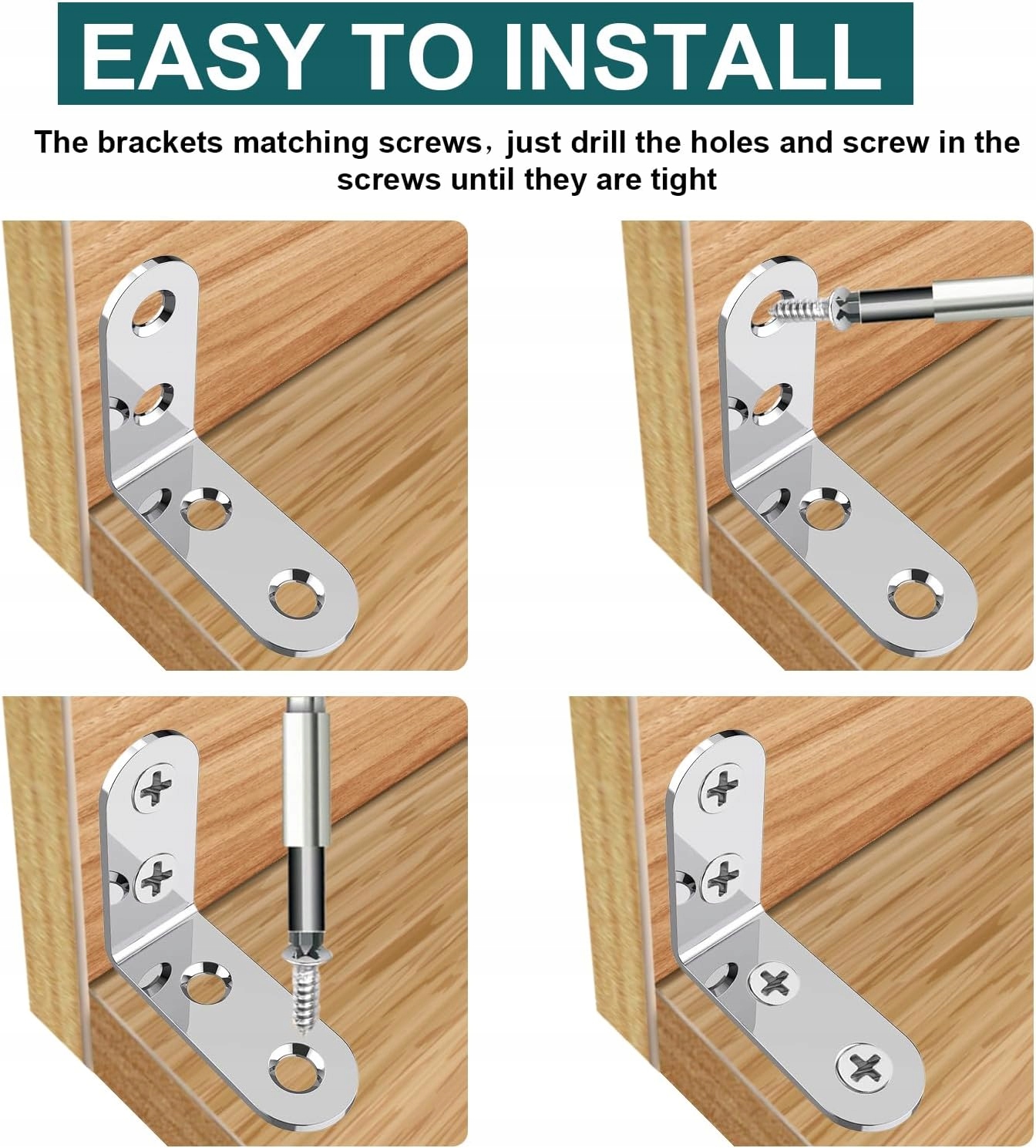 EASY TO INSTALL

The brackets matching screws，just drill the holes and screw in the screws until they are tight