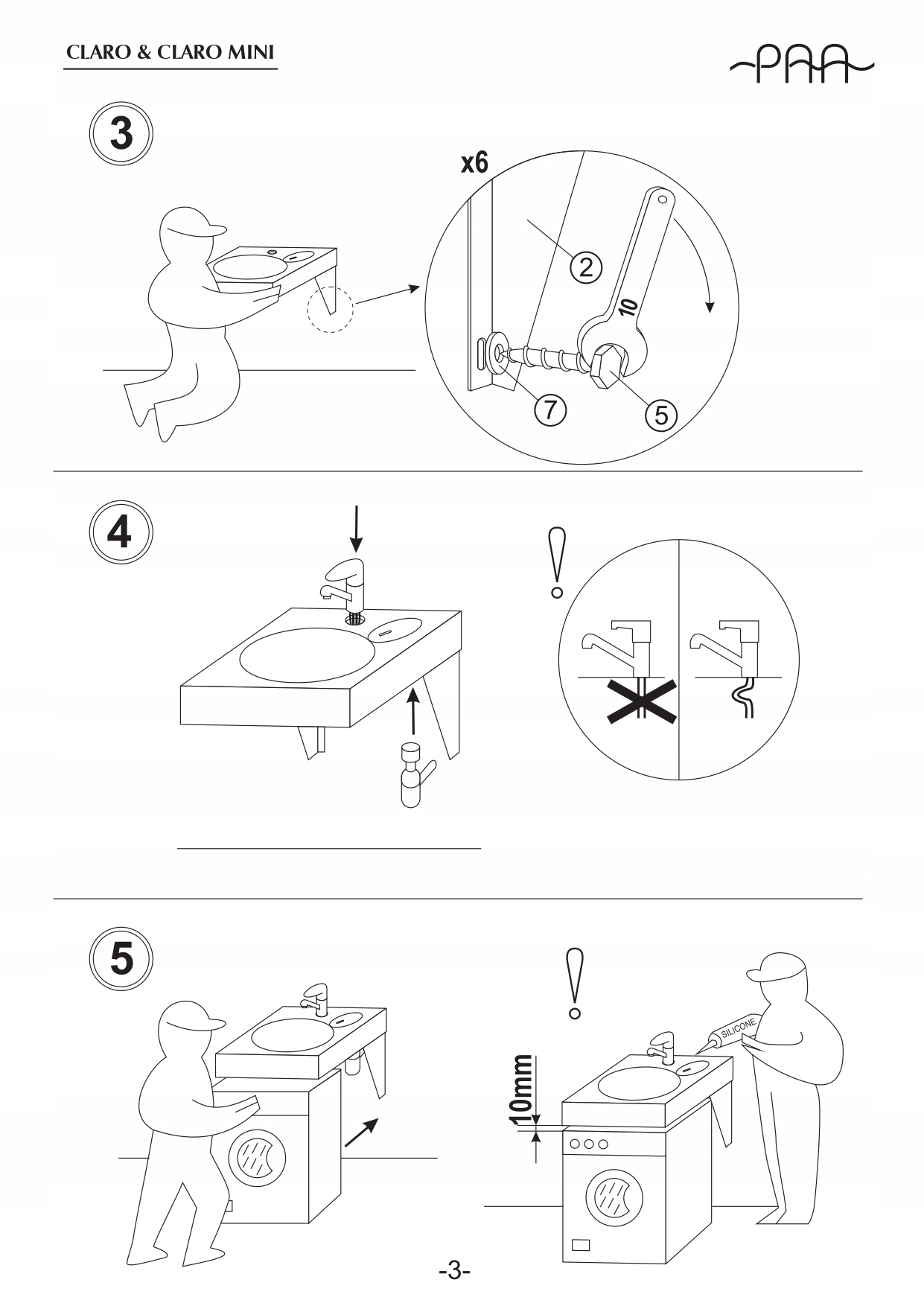 CLARO & CLARO MINI

PAA

3

x6

2

10

7

5

4

!

5

!

SILICONE

10mm

-3-