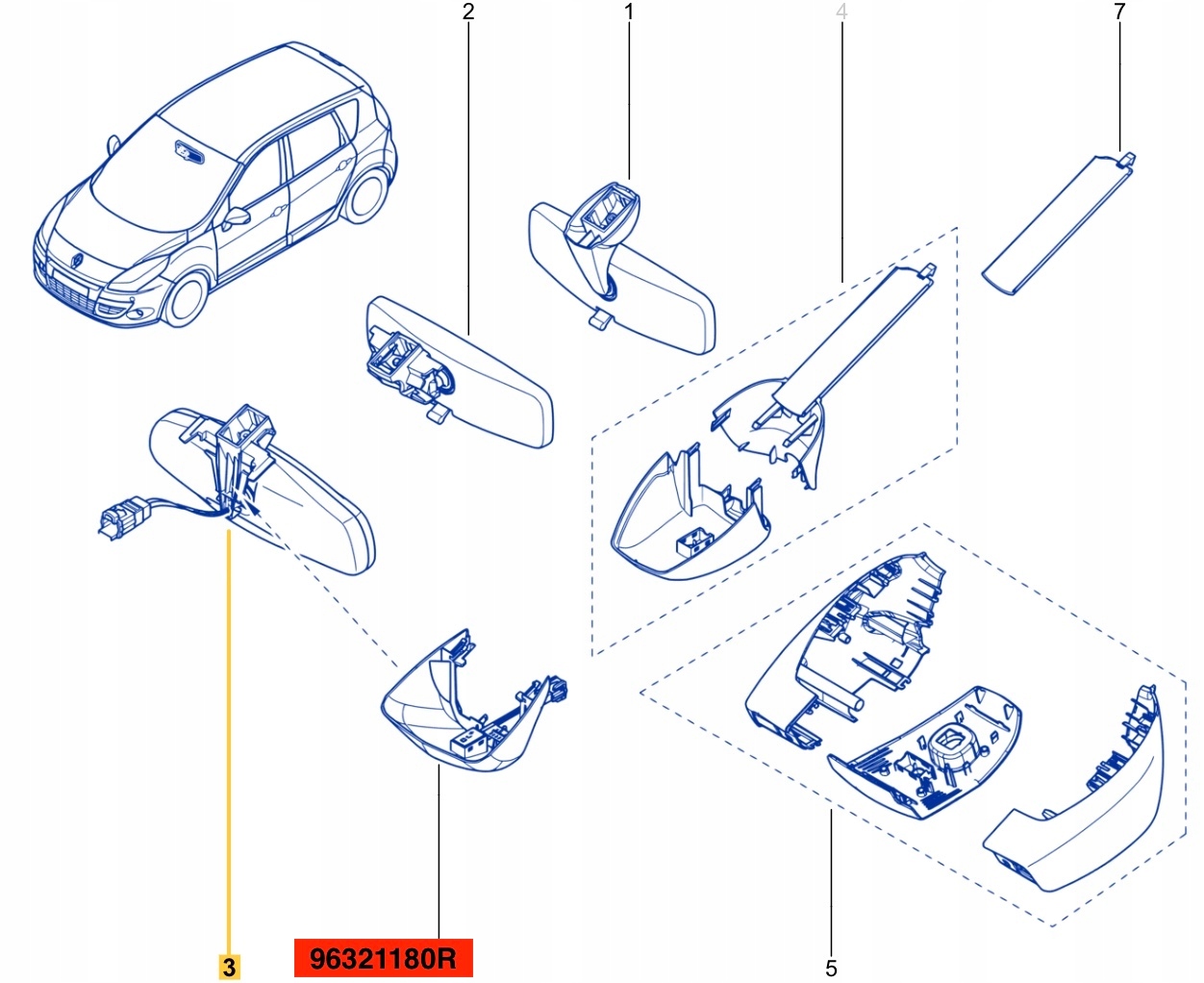 2
1
4
7
3
96321180R
5