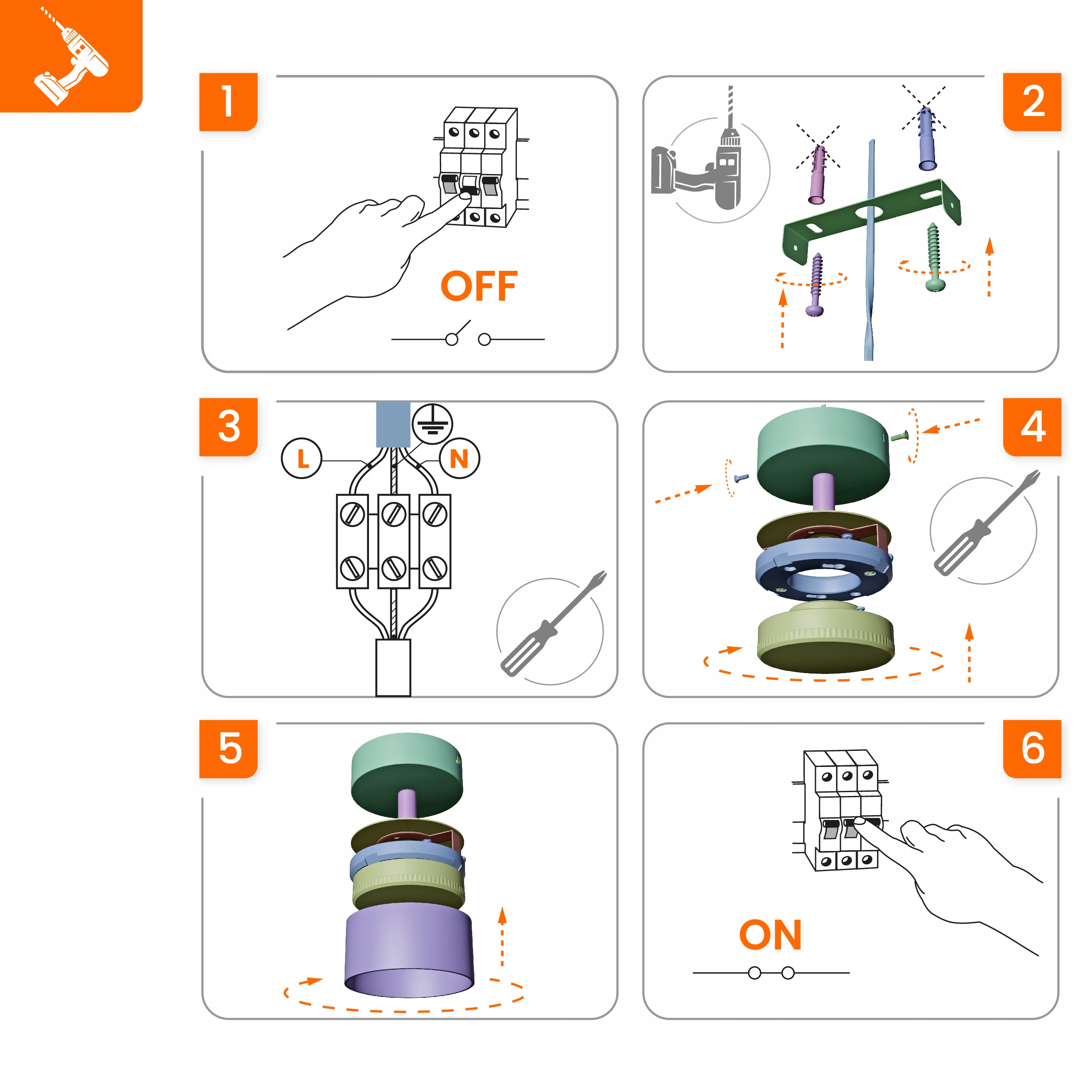 1

OFF

2

3

L

N

4

5

6

ON