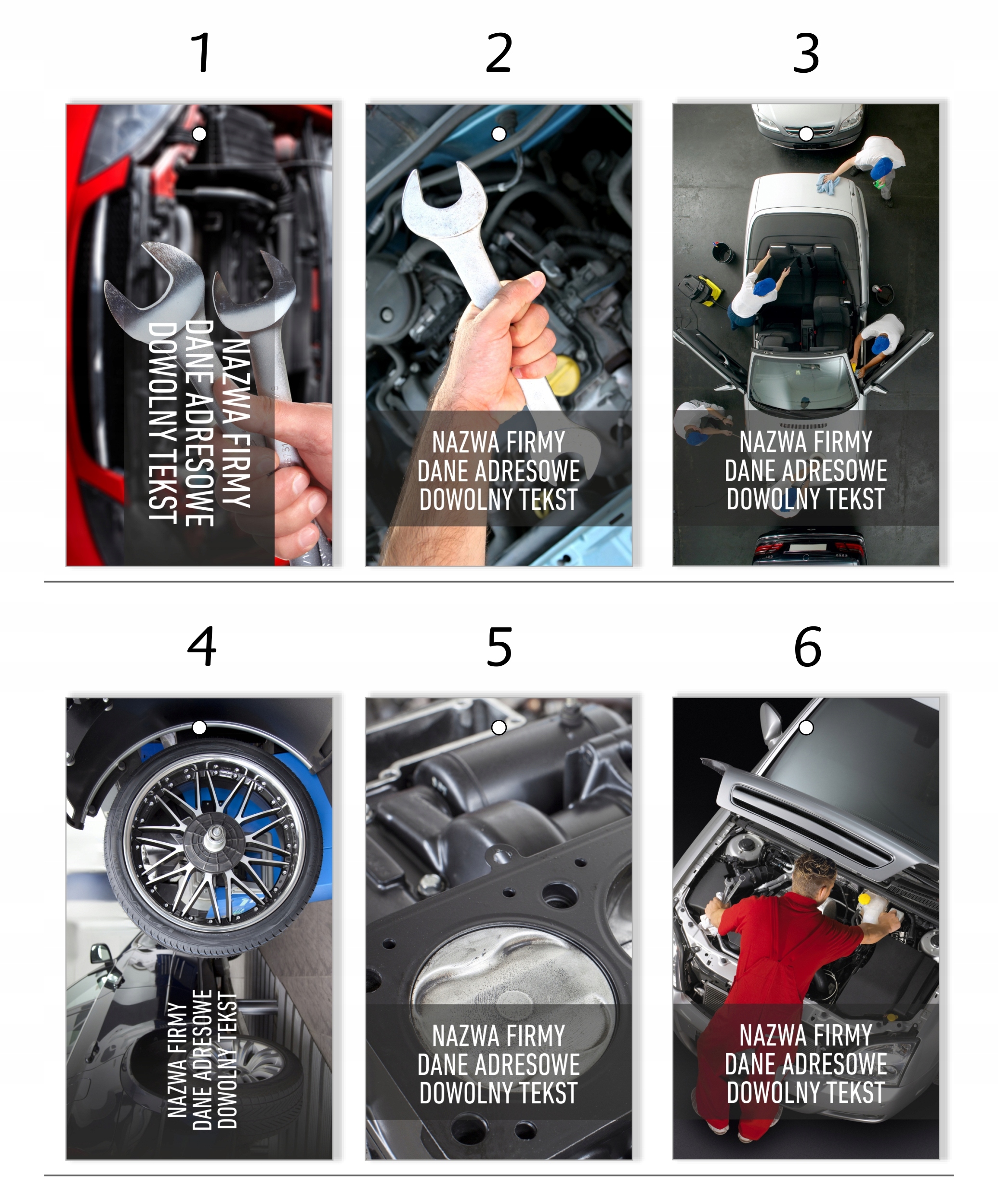 1

NAZWA FIRMY
DANE ADRESOWE
DOWOLNY TEKST

2

NAZWA FIRMY
DANE ADRESOWE
DOWOLNY TEKST

3

NAZWA FIRMY
DANE ADRESOWE
DOWOLNY TEKST

4

NAZWA FIRMY
DANE ADRESOWE
DOWOLNY TEKST

5

NAZWA FIRMY
DANE ADRESOWE
DOWOLNY TEKST

6

NAZWA FIRMY
DANE ADRESOWE
DOWOLNY TEKST