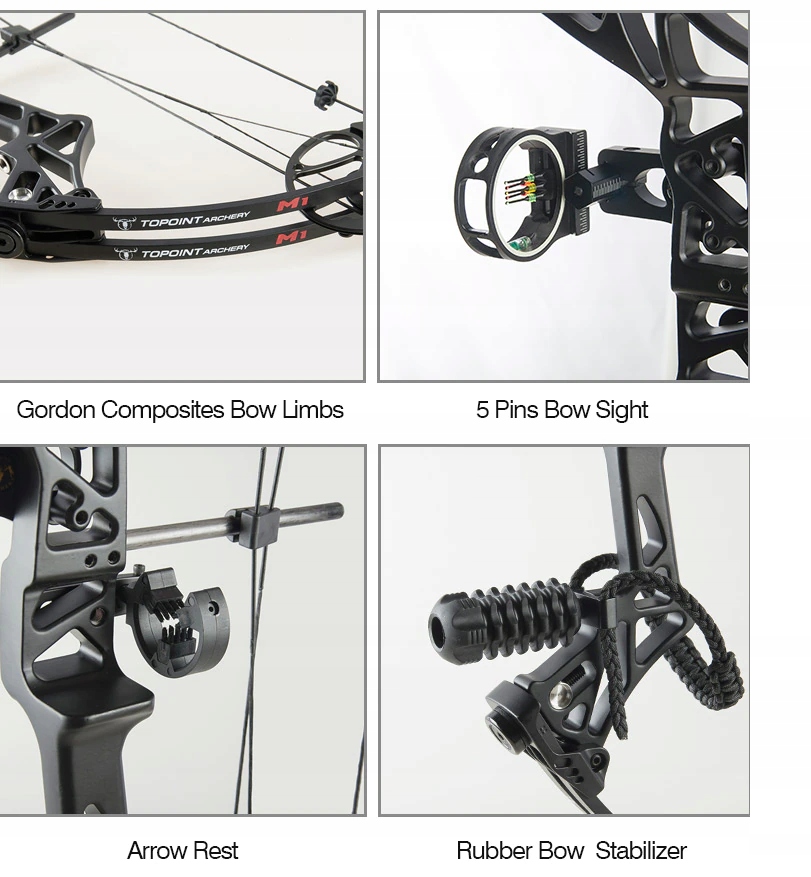 TOPOINT ARCHERY M1
TOPOINT ARCHERY M1

Gordon Composites Bow Limbs

5 Pins Bow Sight

Arrow Rest

Rubber Bow  Stabilizer