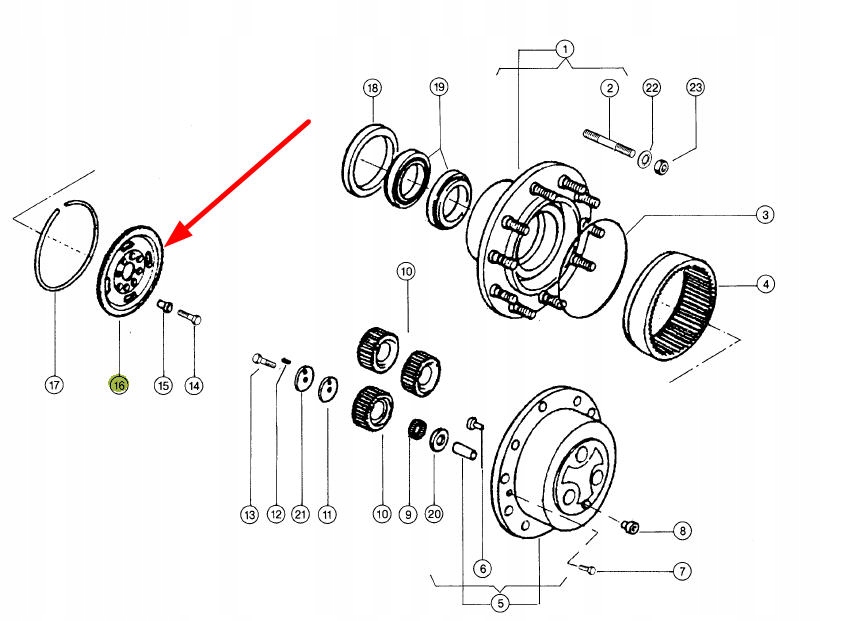 1
18
19
2
22
23
3
4
10
17
16
15
14
13
12
21
11
10
9
20
6
8
7
5