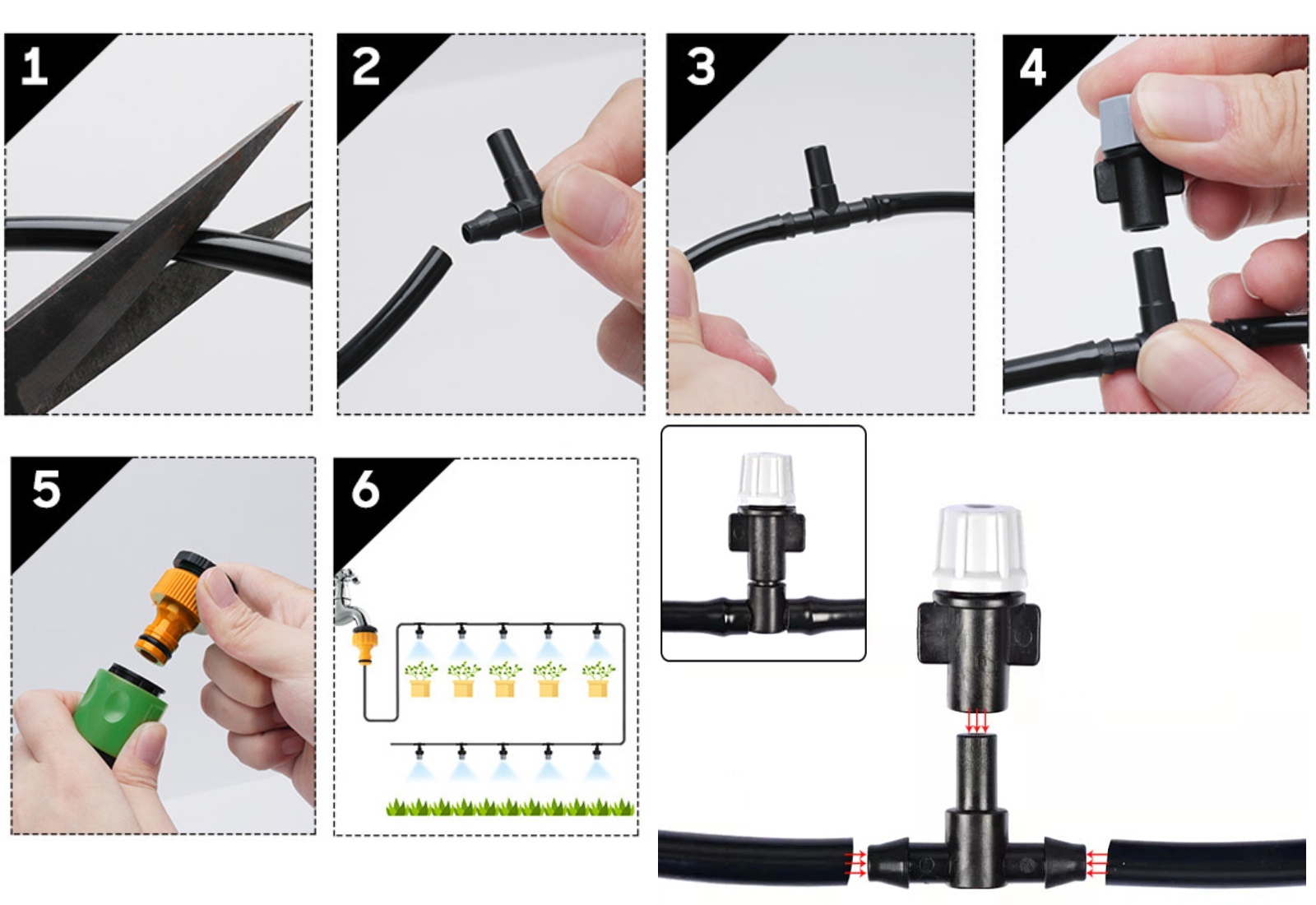 1

2

3

4

5

6