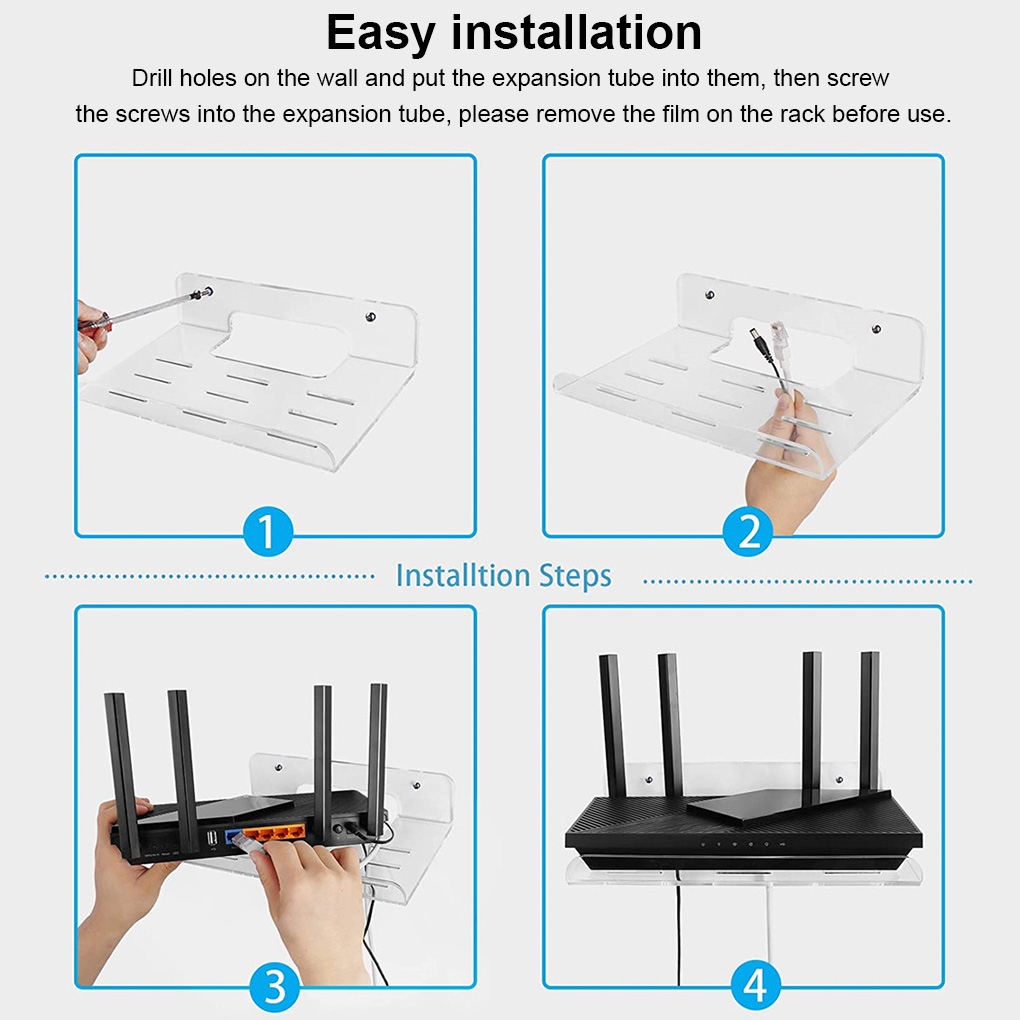 Easy installation

Drill holes on the wall and put the expansion tube into them, then screw the screws into the expansion tube, please remove the film on the rack before use.

1

2

Installtion Steps

3

4