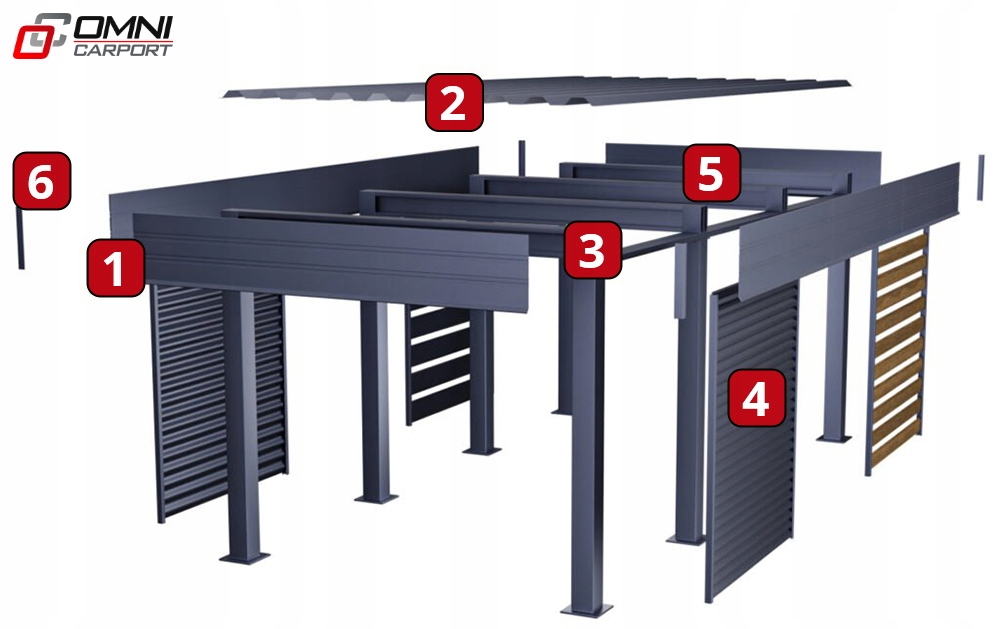 OMNI CARPORT

2

6

5

1

3

4