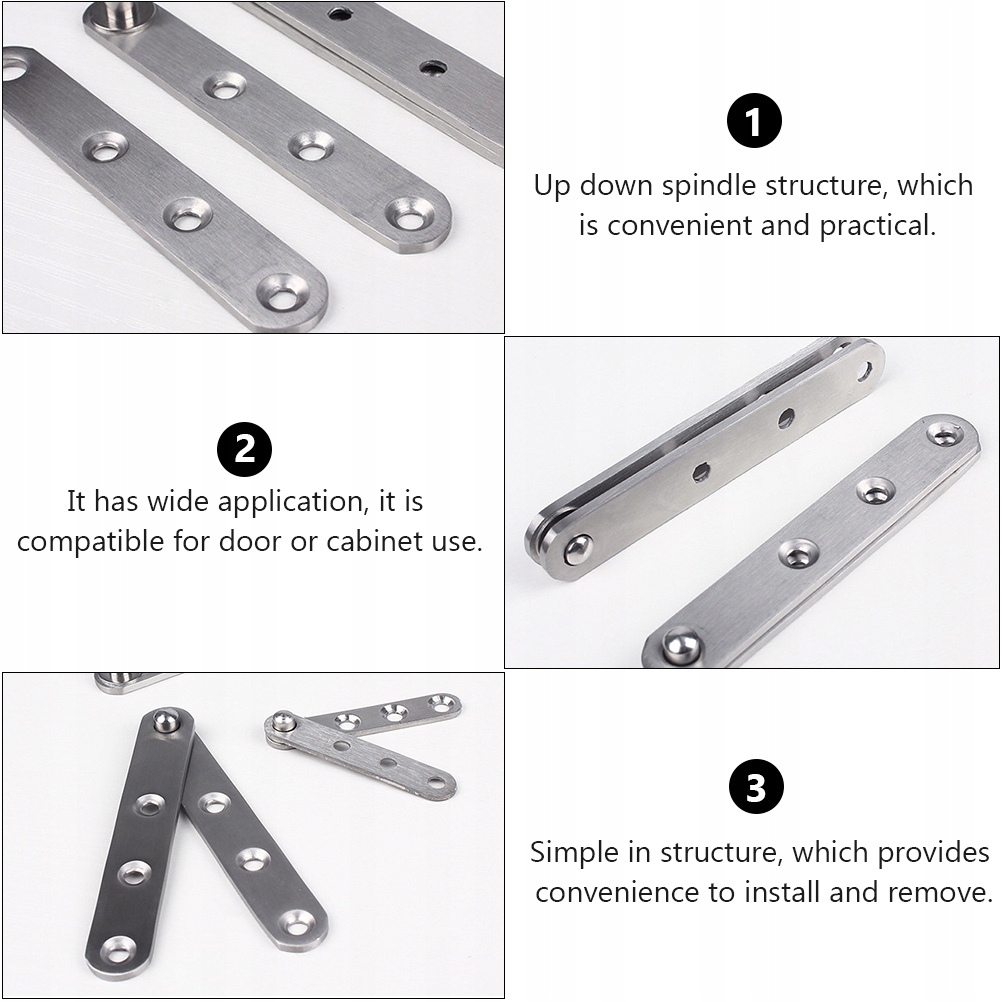 1

Up down spindle structure, which is convenient and practical.

2

It has wide application, it is compatible for door or cabinet use.

3

Simple in structure, which provides convenience to install and remove.