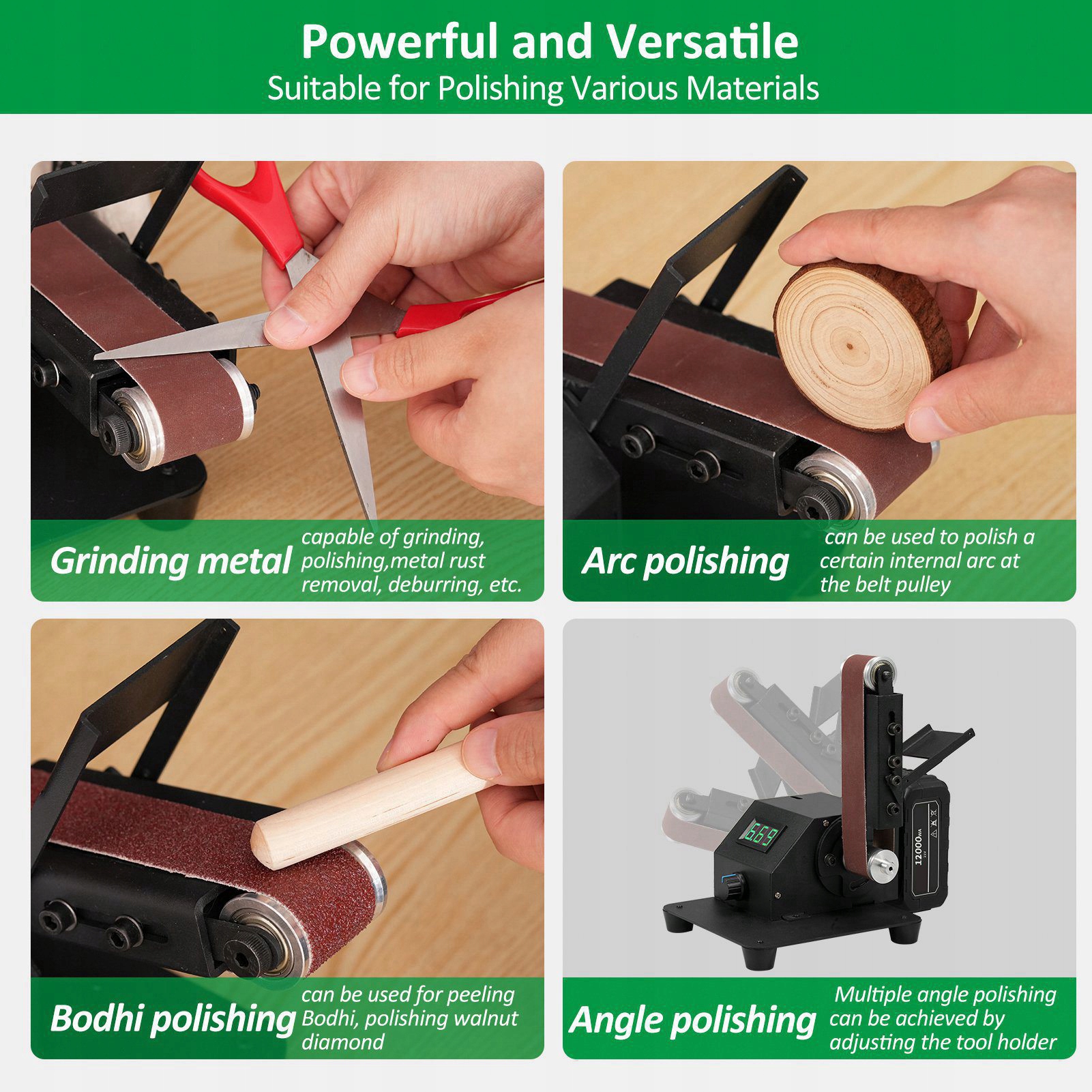 Powerful and Versatile
Suitable for Polishing Various Materials

Grinding metal capable of grinding, polishing,metal rust removal, deburring, etc.

Arc polishing can be used to polish a certain internal arc at the belt pulley

Bodhi polishing can be used for peeling Bodhi, polishing walnut diamond

669

12000mA

Angle polishing Multiple angle polishing can be achieved by adjusting the tool holder