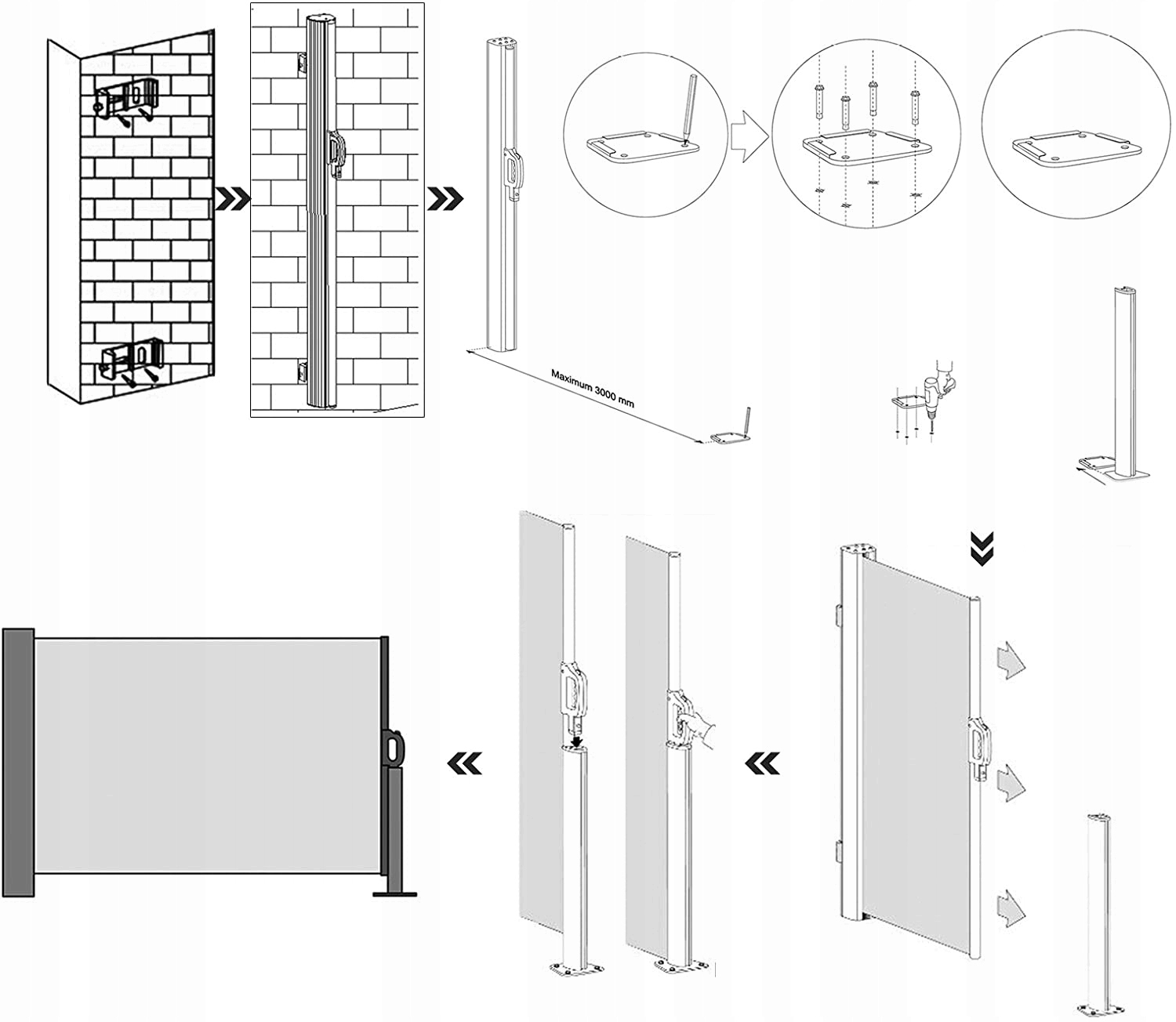 Maximum 3000 mm