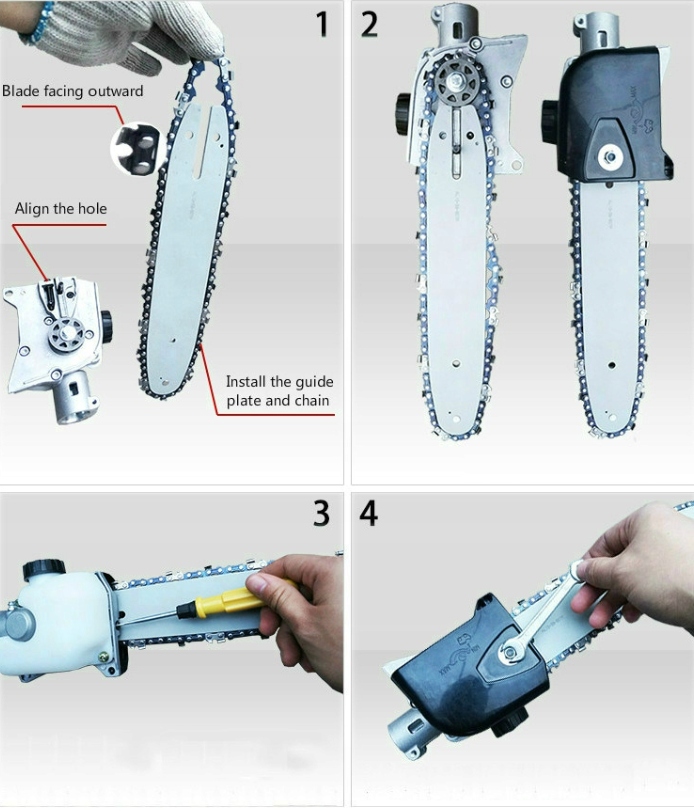 1

Blade facing outward

Align the hole

Install the guide plate and chain

2

3

4