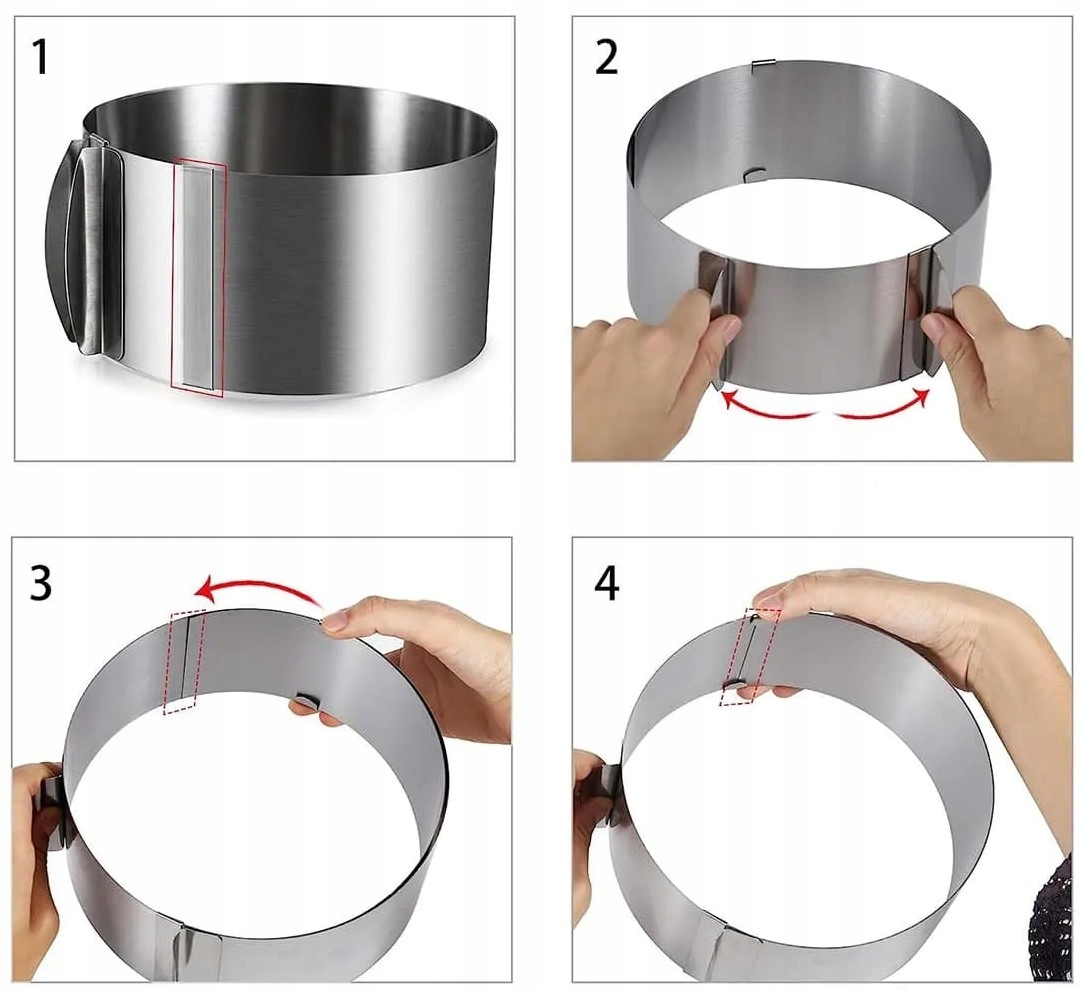 1

2

3

4