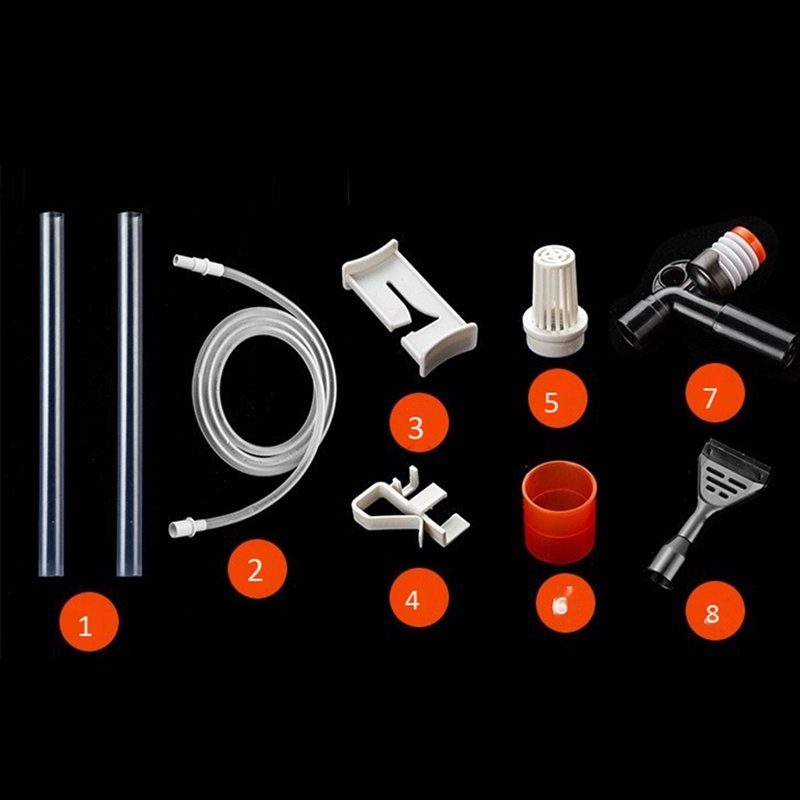 1

2

3

4

5

6

7

8