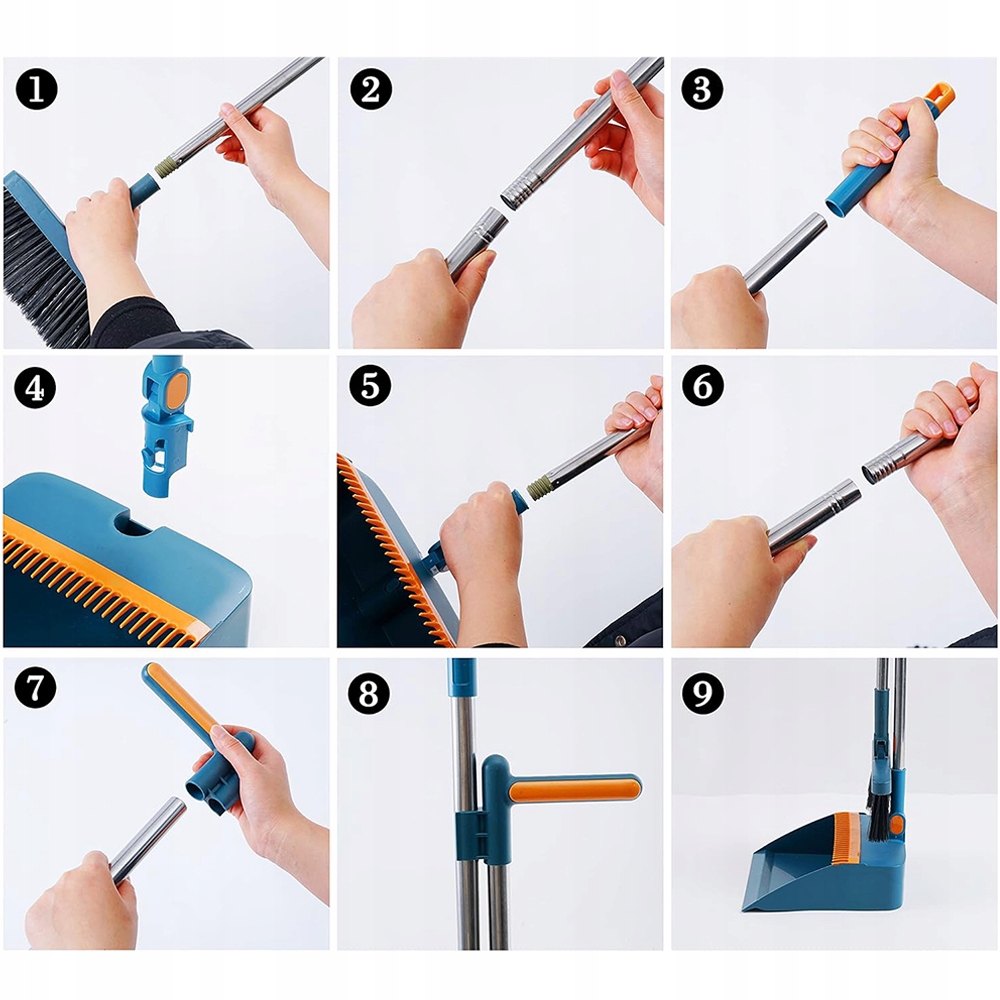 1
2
3
4
5
6
7
8
9