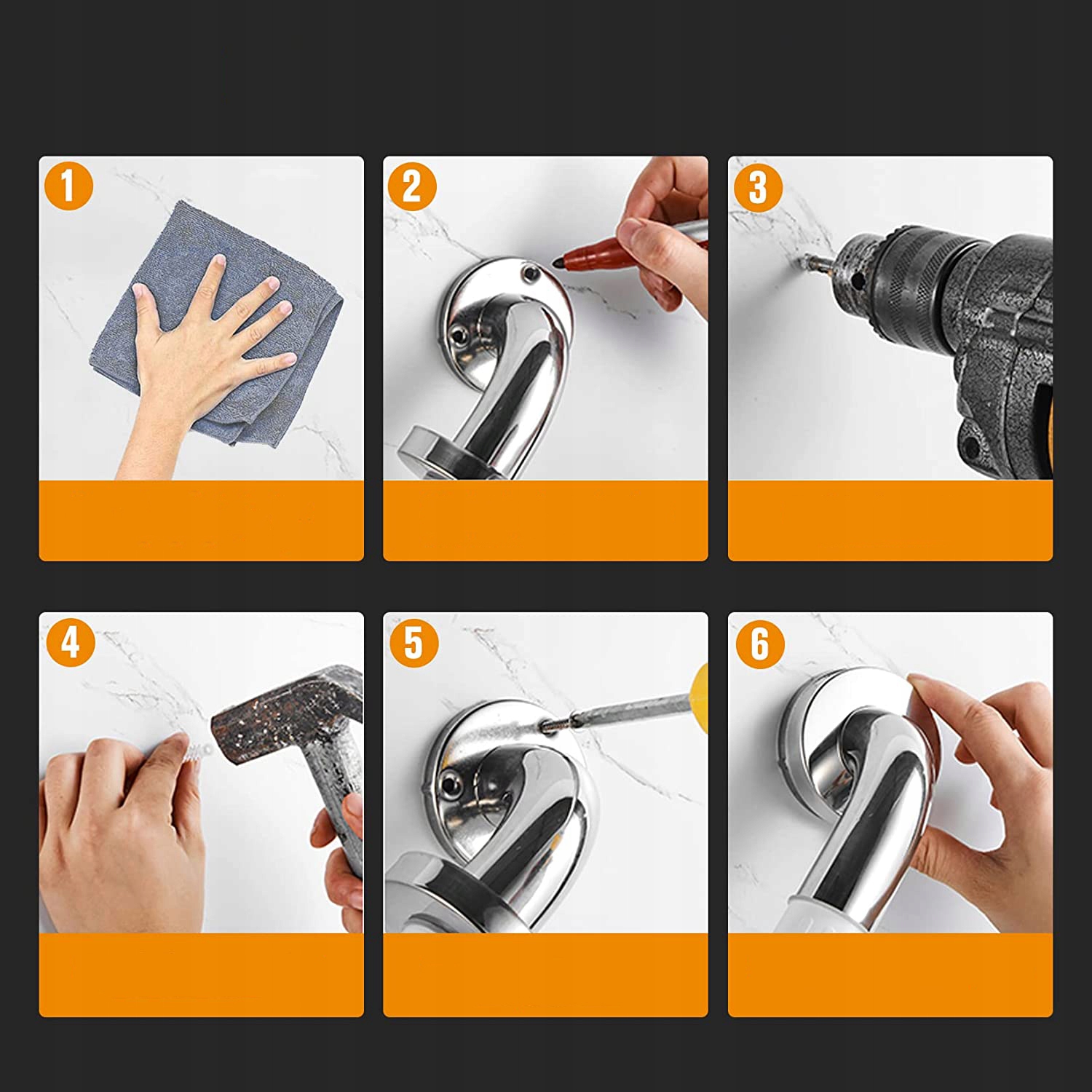 1

2

3

4

5

6