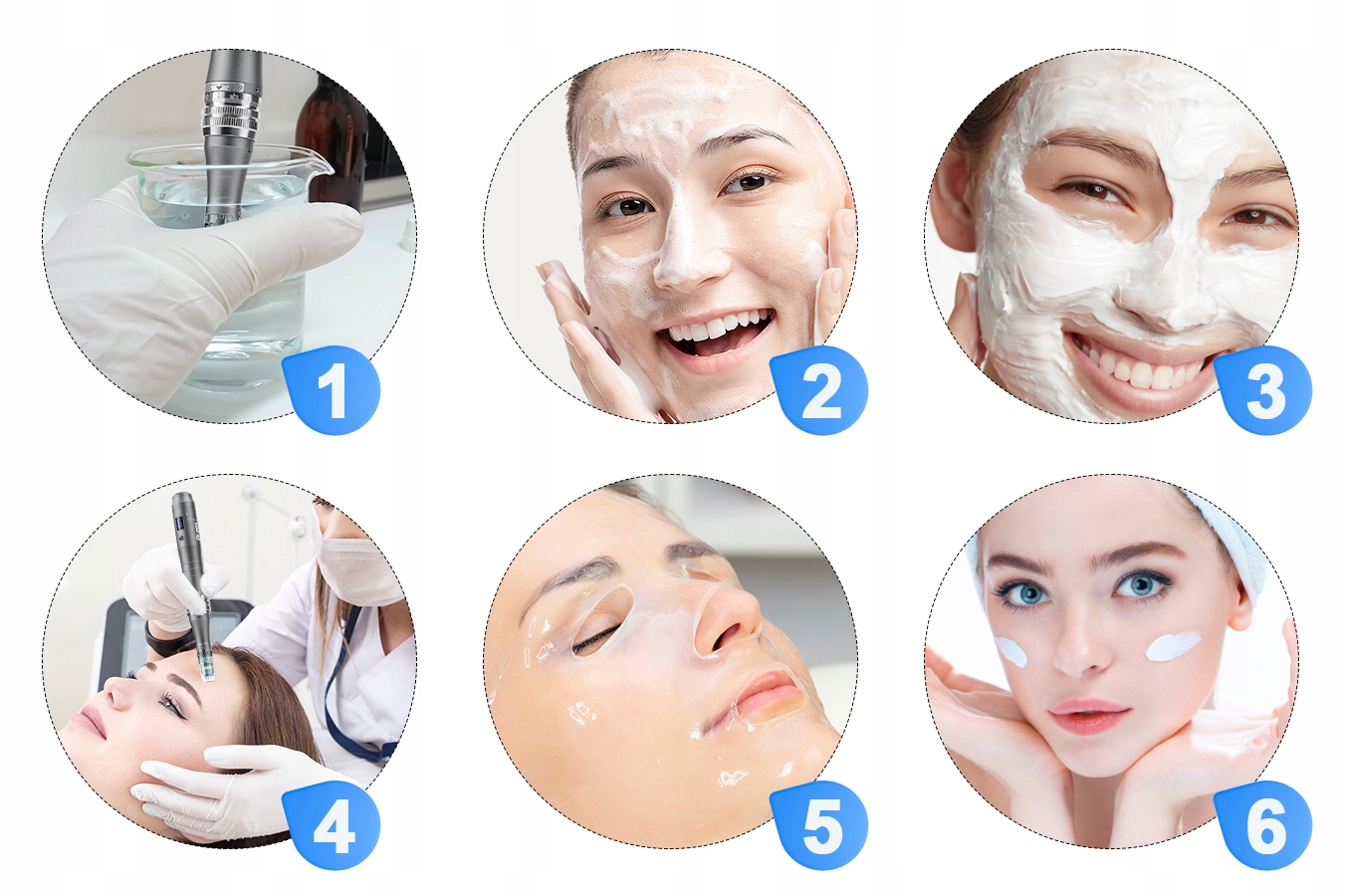 1

2

3

4

5

6