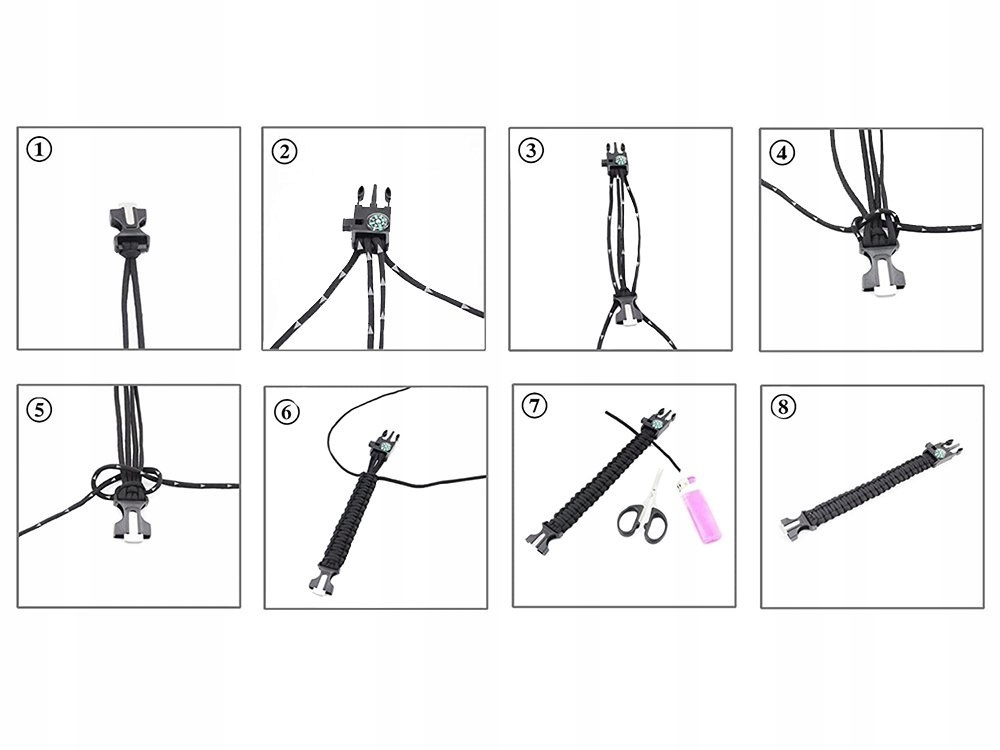 ①

②

③

④

⑤

⑥

⑦

⑧