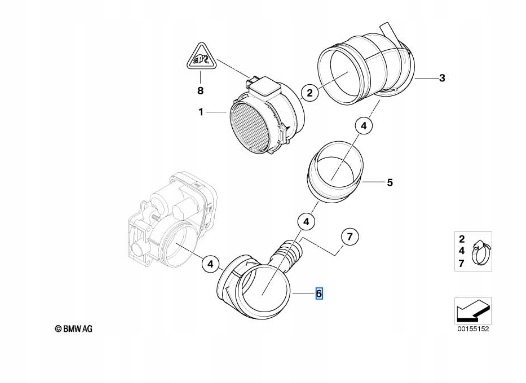 8
1
2
3
4
5
4
7
4
6
2
4
7
© BMW AG
00155152