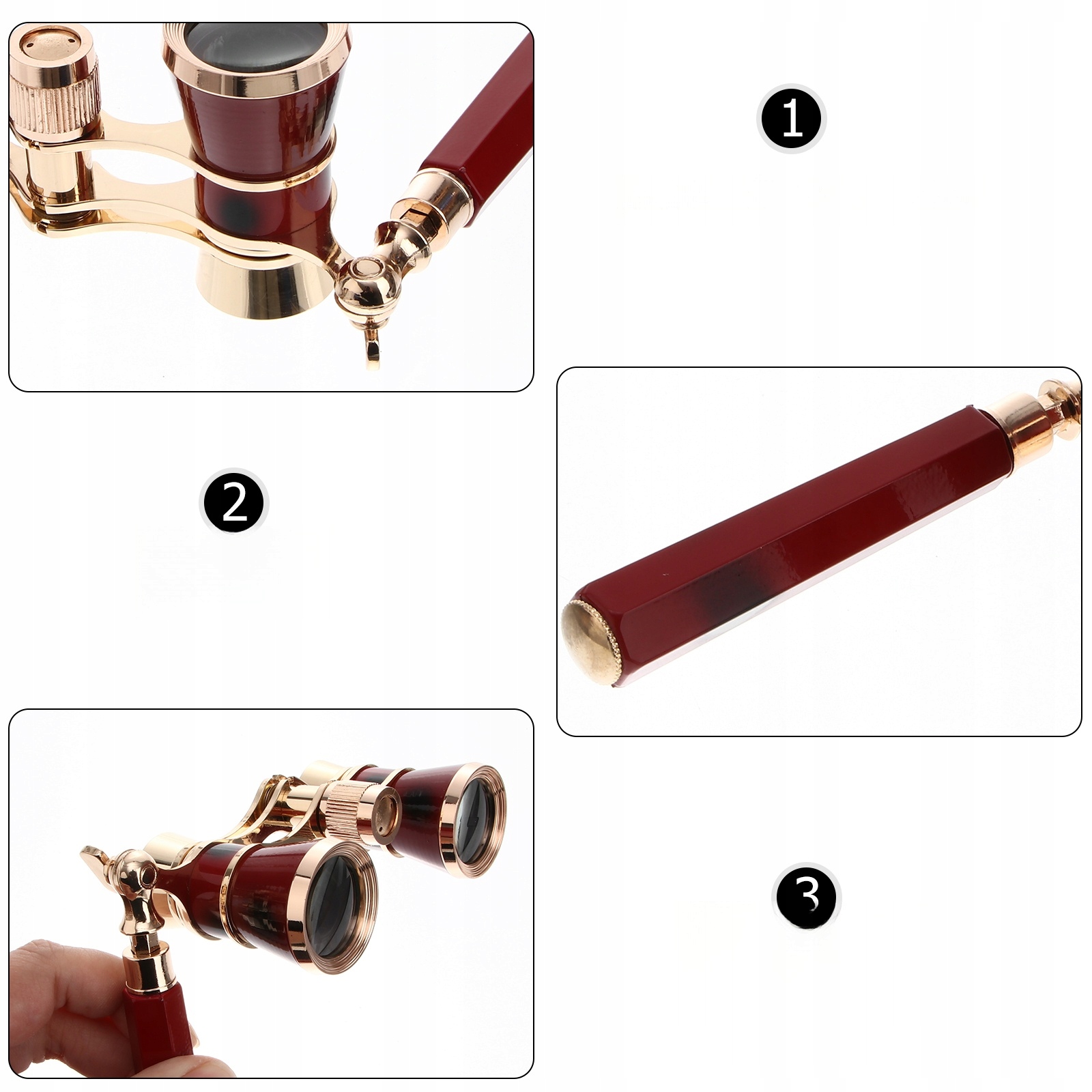 1

2

3