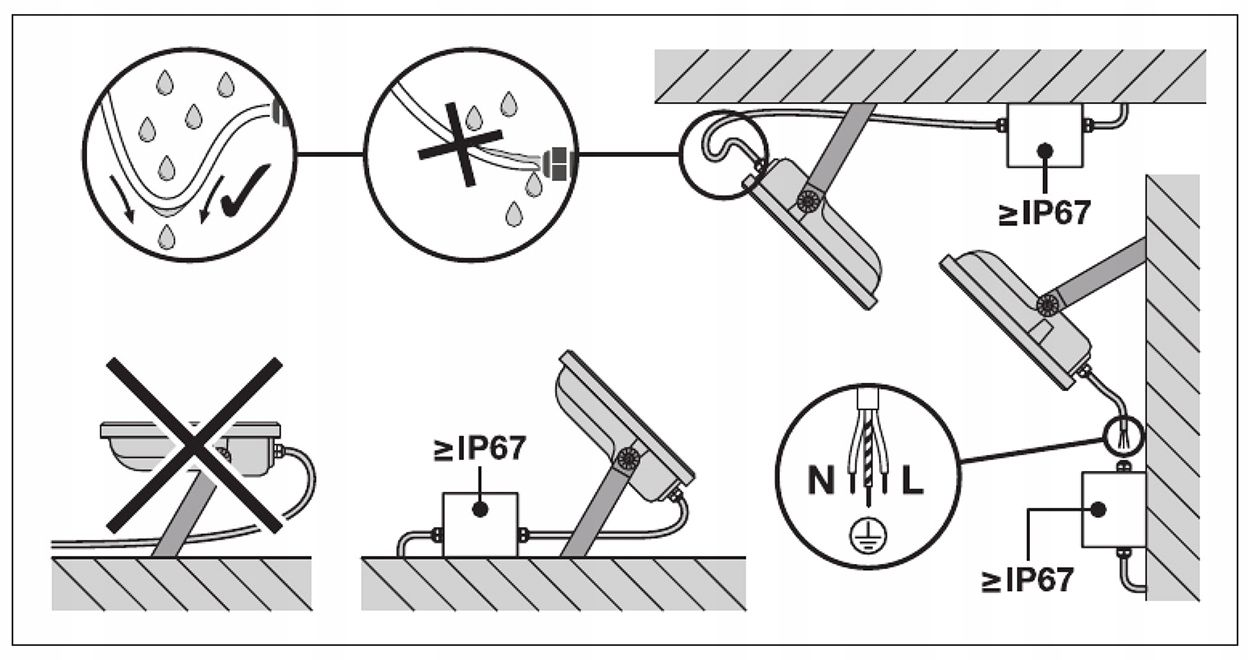 ≥IP67

≥IP67

N L

≥IP67