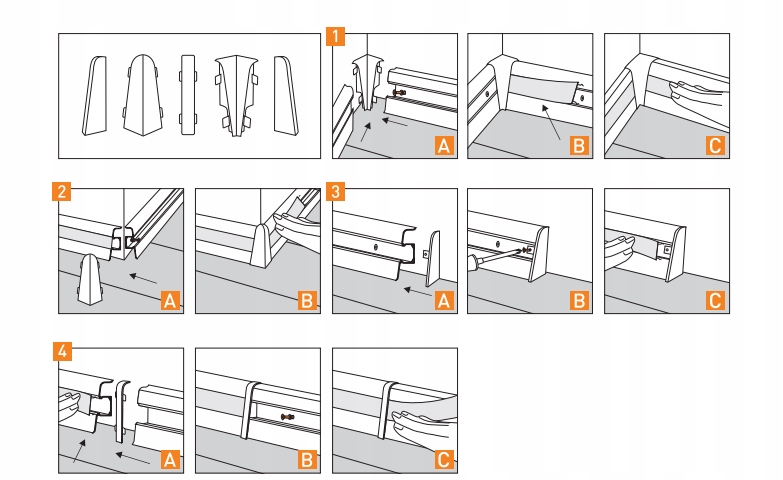 1
A
B
C
2
A
B
3
A
B
C
4
A
B
C