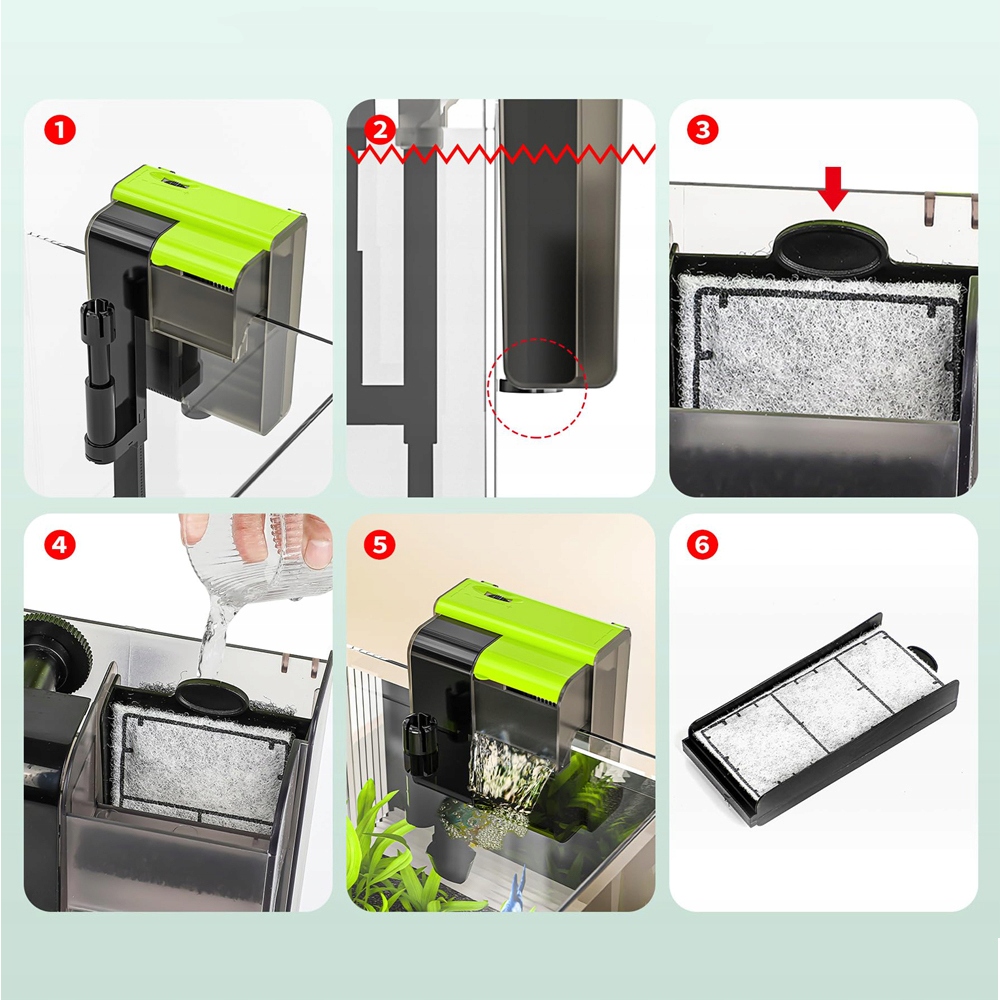 1
2
3
4
5
6