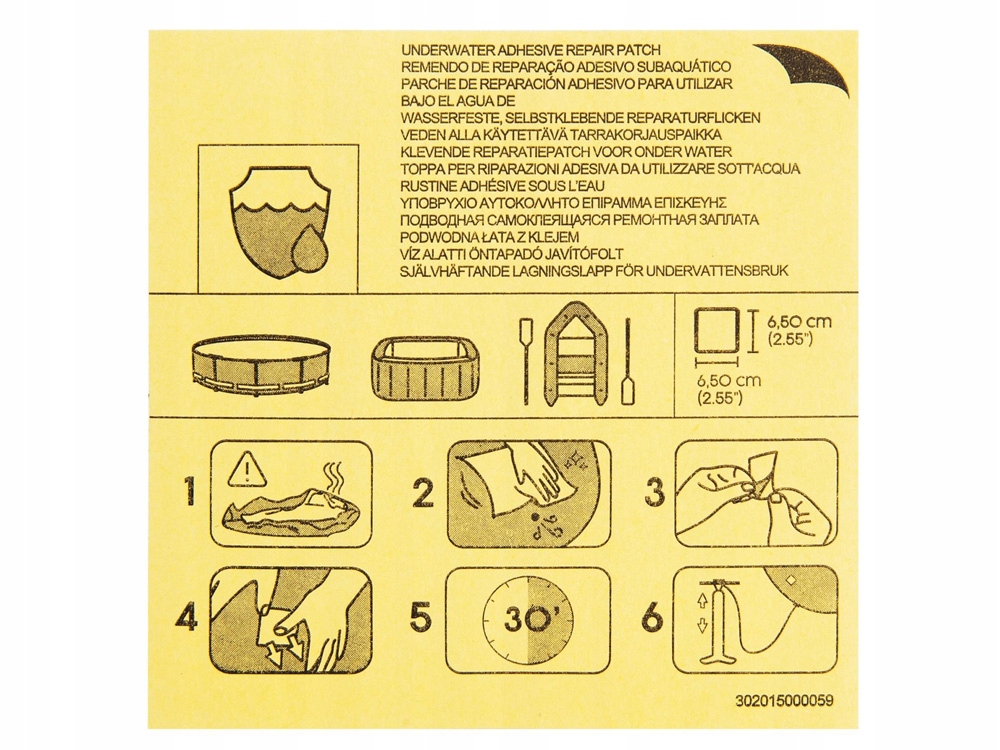 UNDERWATER ADHESIVE REPAIR PATCH
REMENDO DE REPARAÇÃO ADESIVO SUBAQUÁTICO
PARCHE DE REPARACIÓN ADHESIVO PARA UTILIZAR BAJO EL AGUA DE
WASSERFESTE, SELBSTKLEBENDE REPARATURFLICKEN
VEDEN ALLA KÄYTETTÄVÄ TARRAKORJAUSPAIKKA
KLEVENDE REPARATIEPATCH VOOR ONDER WATER
TOPPA PER RIPARAZIONI ADESIVA DA UTILIZZARE SOTT'ACQUA
RUSTINE ADHÉSIVE SOUS L'EAU
ΥΠΟΒΡΥΧΙΟ ΑΥΤΟΚΟΛΛΗΤΟ ΕΠΙΡΑΜΜΑ ΕΠΙΣΚΕΥΗΣ
ПОДВОДНАЯ САМОКЛЕЯЩАЯСЯ РЕМОНТНАЯ ЗАПЛАТА
PODWODNA ŁATA Z KLEJEM
VÍZ ALATTI ÖNTAPADÓ JAVÍTÓFOLT
SJÄLVHÄFTANDE LAGNINGSLAPP FÖR UNDERVATTENSBRUK

6,50 cm
(2.55")
6,50 cm
(2.55")

1
2
3
4
5
30'
6

302015000059